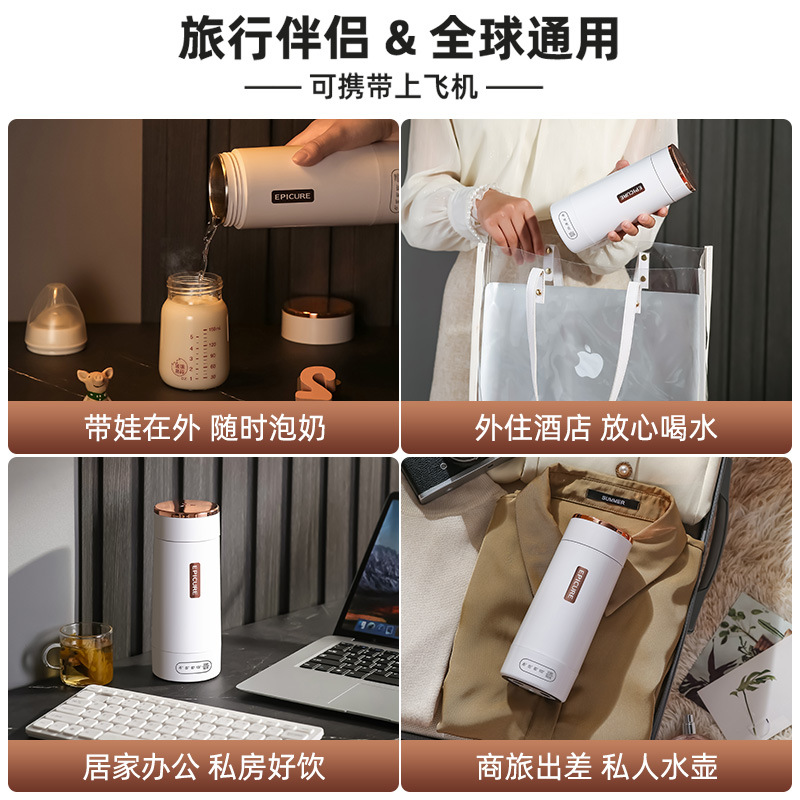 旅行伴侣 & 全球通用

—— 可携带上飞机 ——

EPICURE

带娃在外 随时泡奶

EPICURE

外住酒店 放心喝水

EPICURE

居家办公 私房好饮

SUMMER

EPICURE

商旅出差 私人水壶