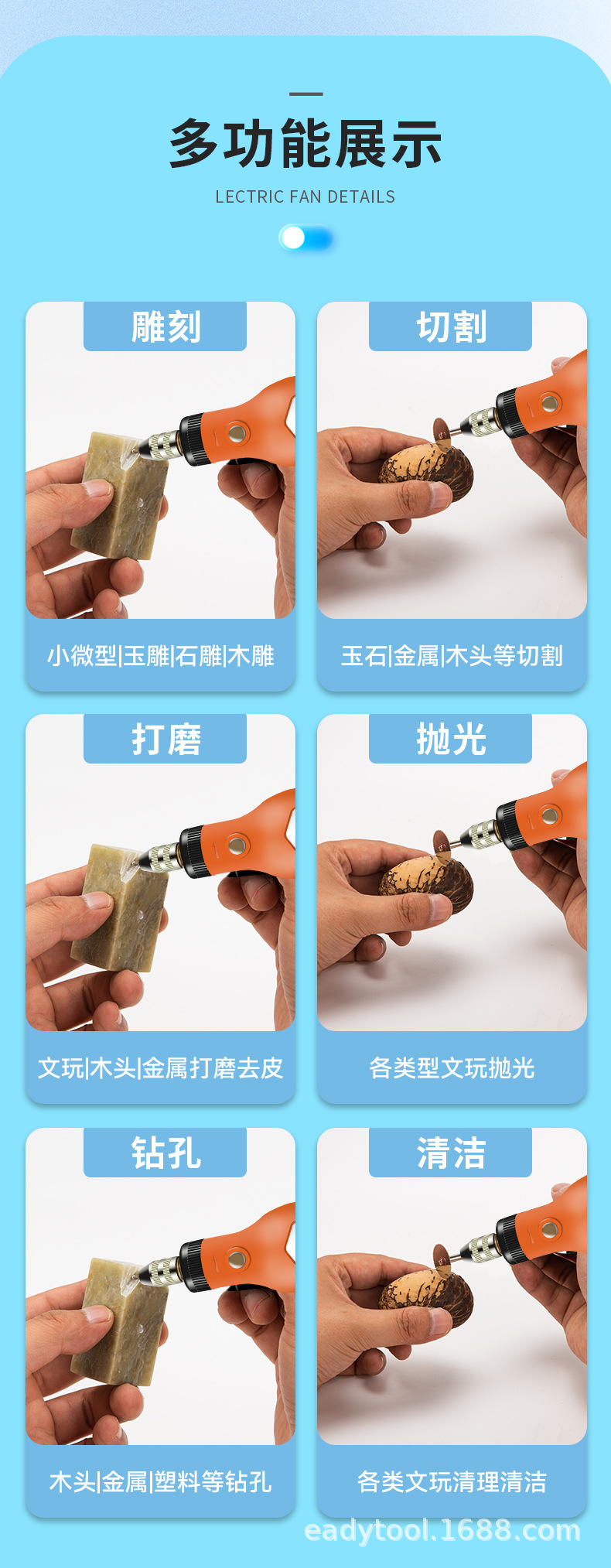 多功能展示

LECTRIC FAN DETAILS

雕刻

小微型|玉雕|石雕|木雕

切割

玉石|金属|木头等切割

打磨

文玩|木头|金属打磨去皮

抛光

各类型文玩抛光

钻孔

木头|金属|塑料等钻孔

清洁

各类文玩清理清洁

eadytool.1688.com