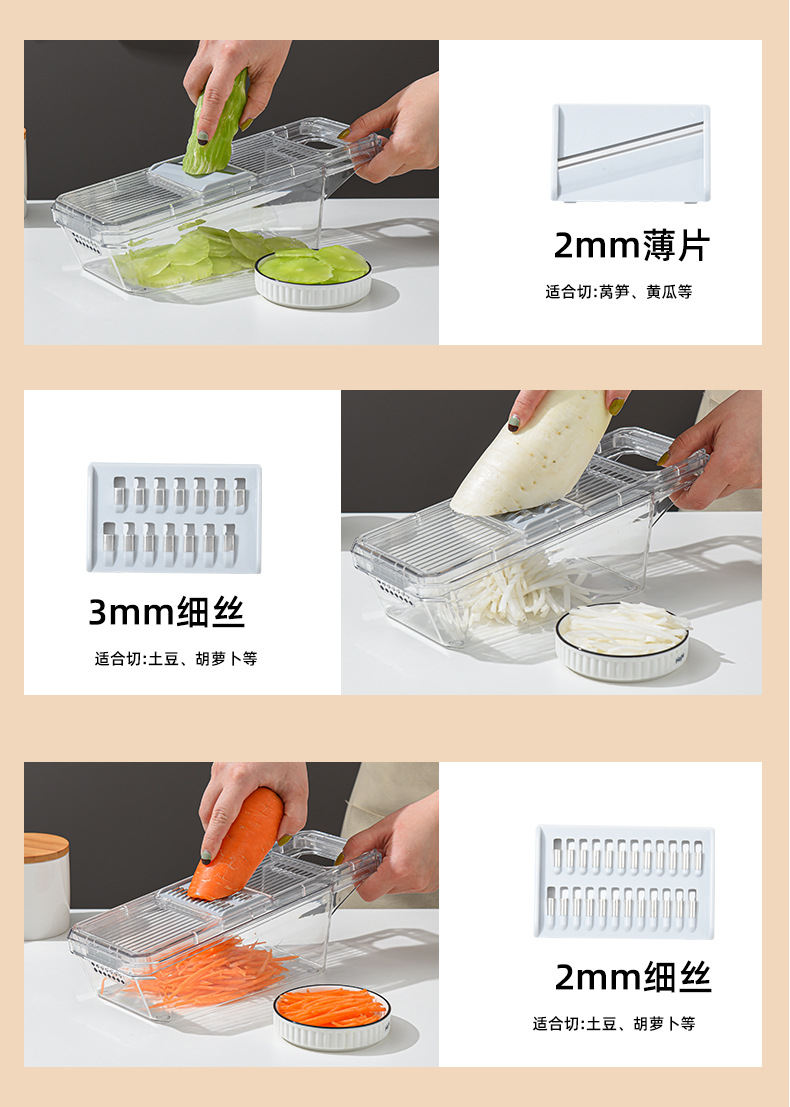 2mm薄片

适合切:莴笋、黄瓜等

3mm细丝

适合切:土豆、胡萝卜等

2mm细丝

适合切:土豆、胡萝卜等