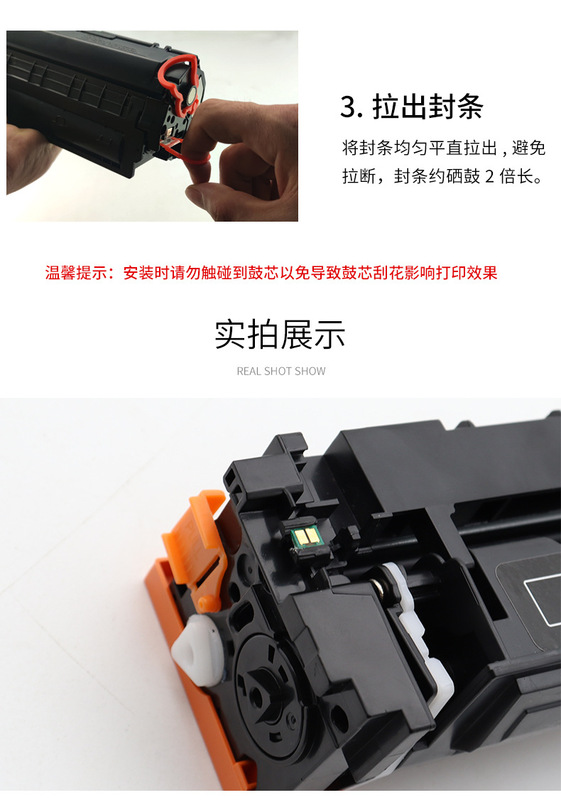 3. 拉出封条

将封条均匀平直拉出，避免拉断，封条约硒鼓 2 倍长。

温馨提示：安装时请勿触碰到鼓芯以免导致鼓芯刮花影响打印效果

实拍展示

REAL SHOT SHOW