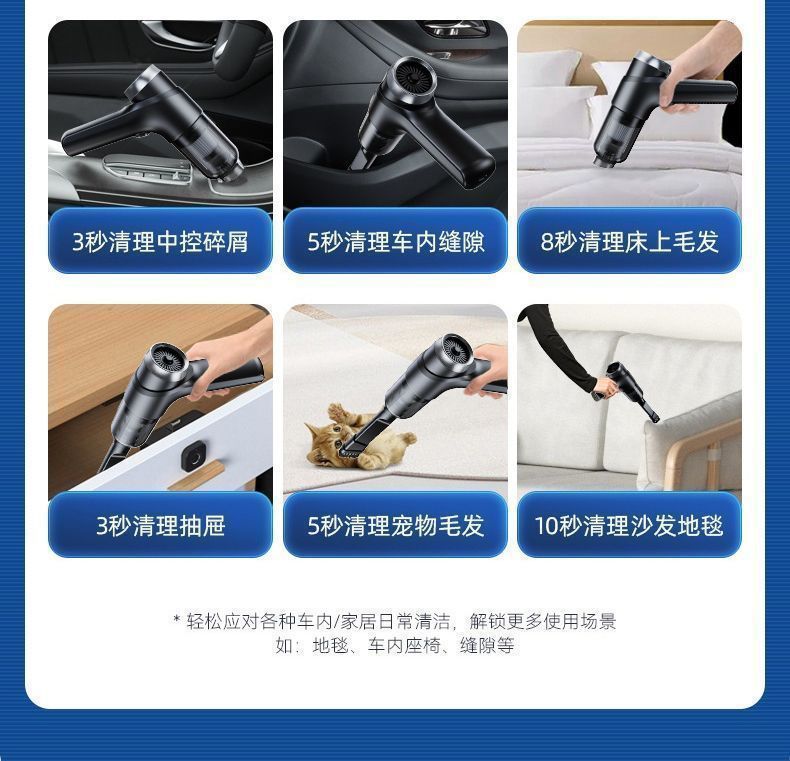 3秒清理中控碎屑

5秒清理车内缝隙

8秒清理床上毛发

3秒清理抽屉

5秒清理宠物毛发

10秒清理沙发地毯

* 轻松应对各种车内/家居日常清洁，解锁更多使用场景
如：地毯、车内座椅、缝隙等