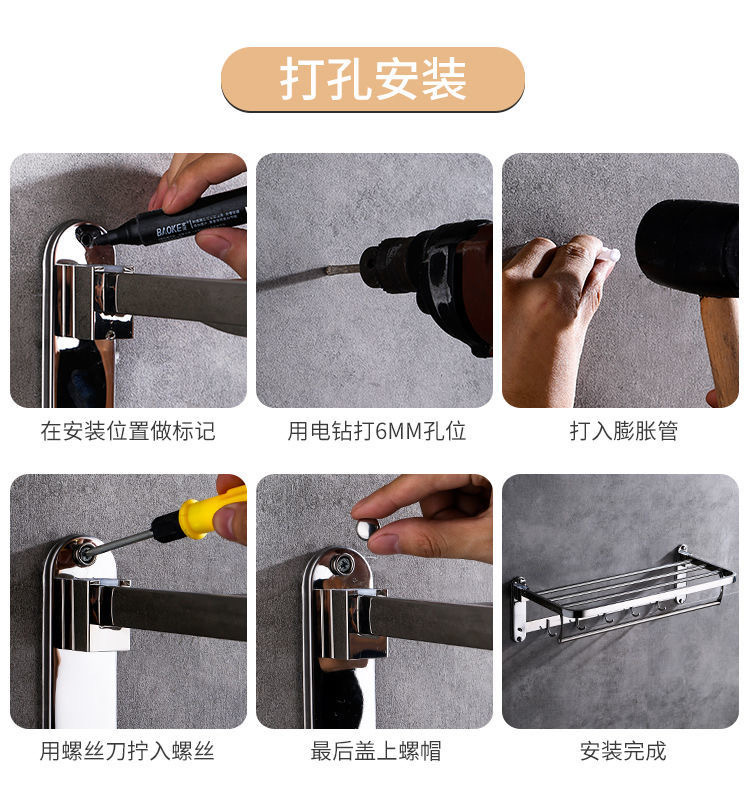 打孔安装

BAOKE

在安装位置做标记

用电钻打6MM孔位

打入膨胀管

用螺丝刀拧入螺丝

最后盖上螺帽

安装完成