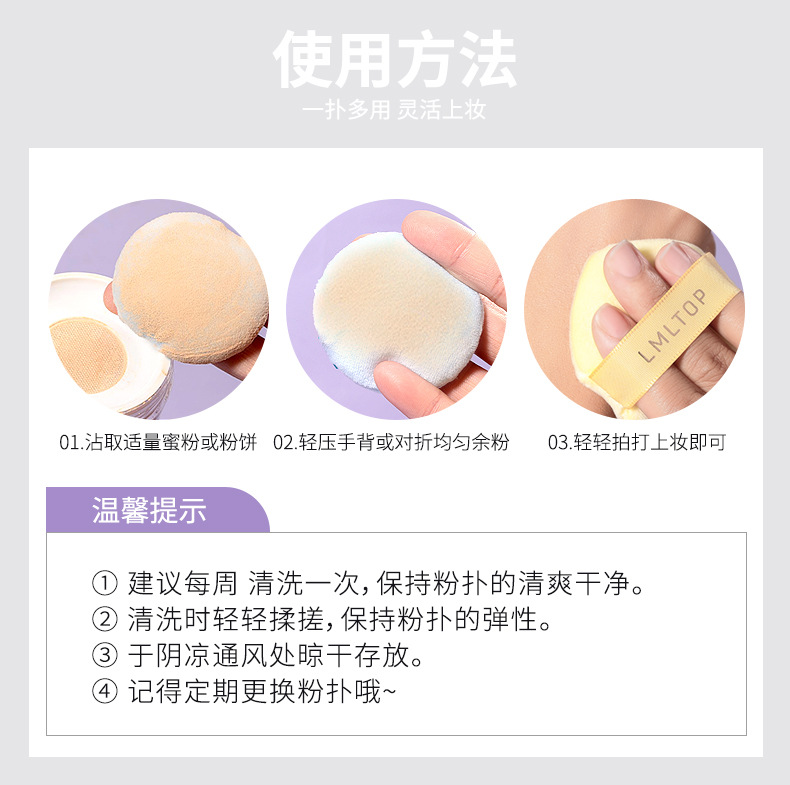 使用方法

一扑多用 灵活上妆

LMLTOP

01.沾取适量蜜粉或粉饼

02.轻压手背或对折均匀余粉

03.轻轻拍打上妆即可

温馨提示

① 建议每周 清洗一次，保持粉扑的清爽干净。
② 清洗时轻轻揉搓，保持粉扑的弹性。
③ 于阴凉通风处晾干存放。
④ 记得定期更换粉扑哦~