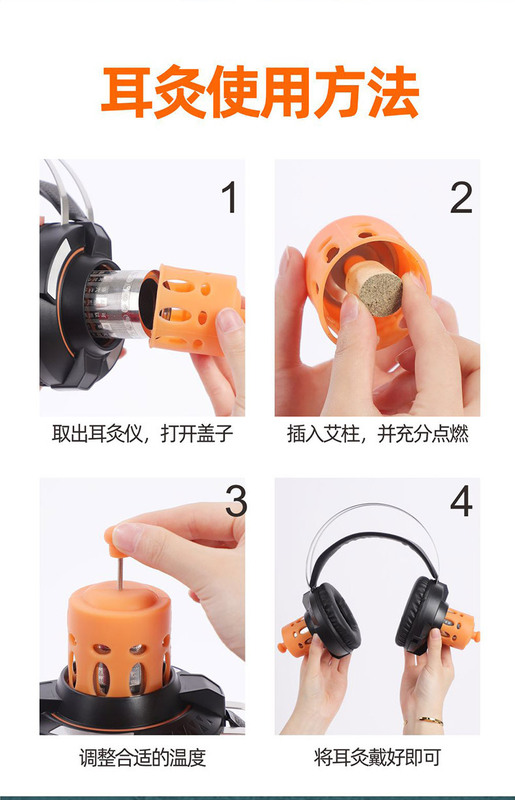 耳灸使用方法

1

取出耳灸仪，打开盖子

2

插入艾柱，并充分点燃

3

调整合适的温度

4

将耳灸戴好即可