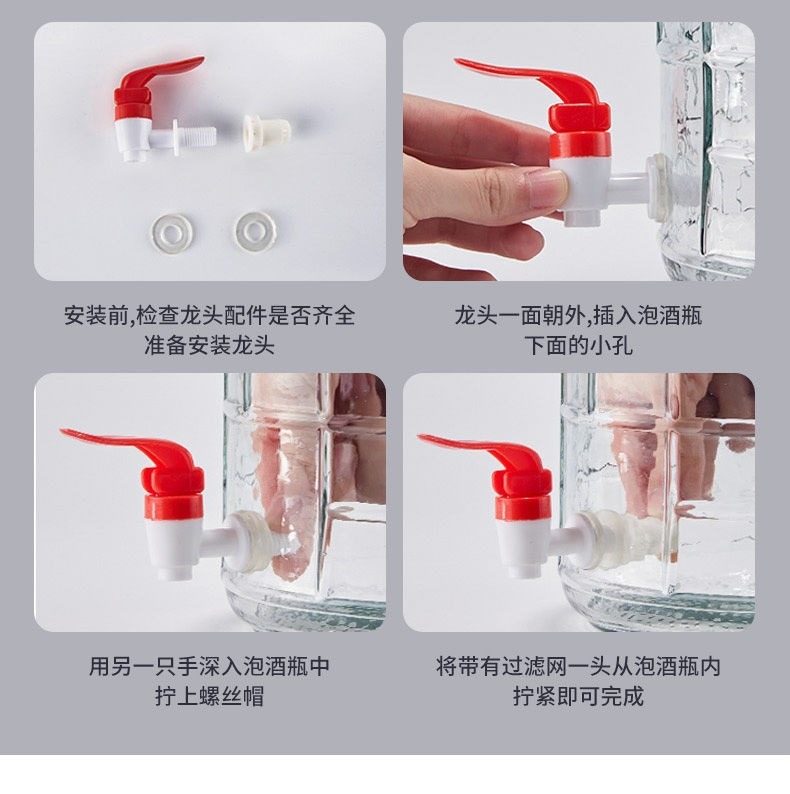 安装前,检查龙头配件是否齐全
准备安装龙头

龙头一面朝外,插入泡酒瓶
下面的小孔

用另一只手深入泡酒瓶中
拧上螺丝帽

将带有过滤网一头从泡酒瓶内
拧紧即可完成