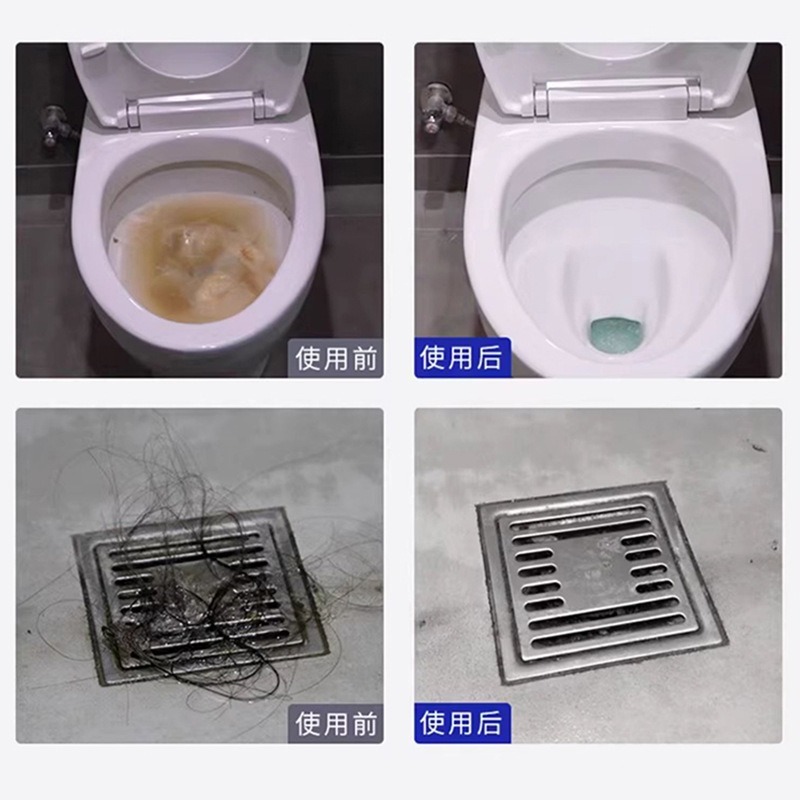 使用前

使用后

使用前

使用后