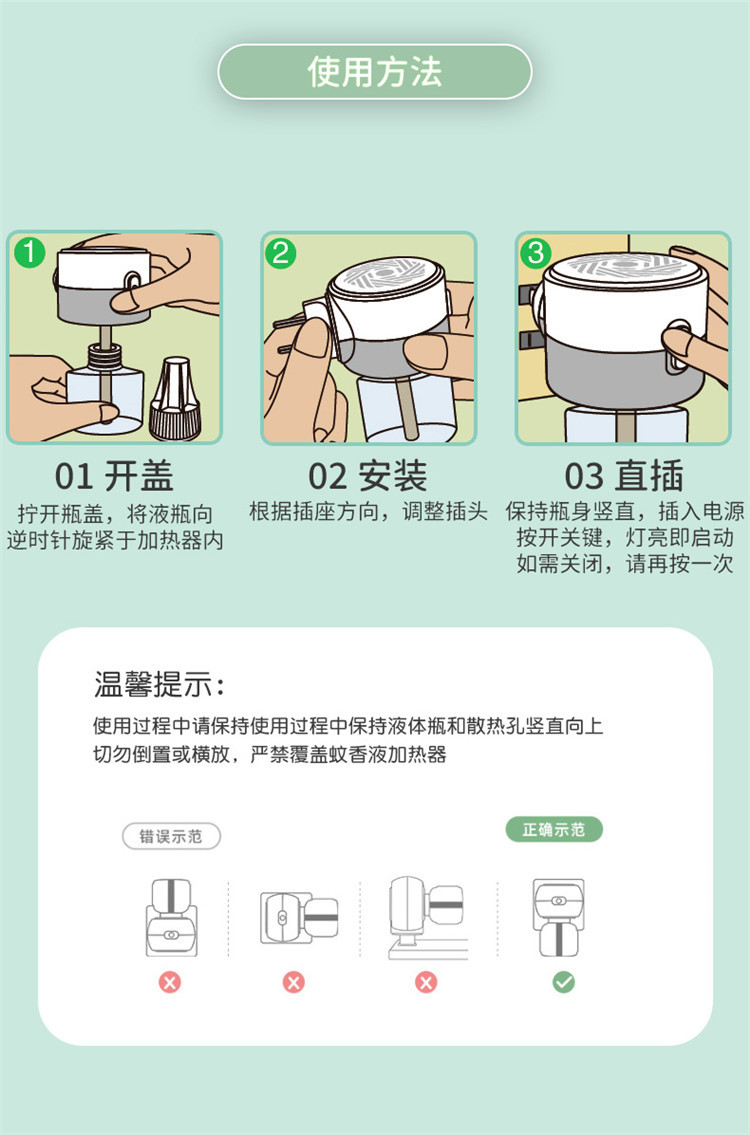 使用方法

1

01 开盖

拧开瓶盖，将液瓶向逆时针旋紧于加热器内

2

02 安装

根据插座方向，调整插头

3

03 直插

保持瓶身竖直，插入电源 按开关键，灯亮即启动 如需关闭，请再按一次

温馨提示：

使用过程中请保持使用过程中保持液体瓶和散热孔竖直向上 切勿倒置或横放，严禁覆盖蚊香液加热器

错误示范

正确示范