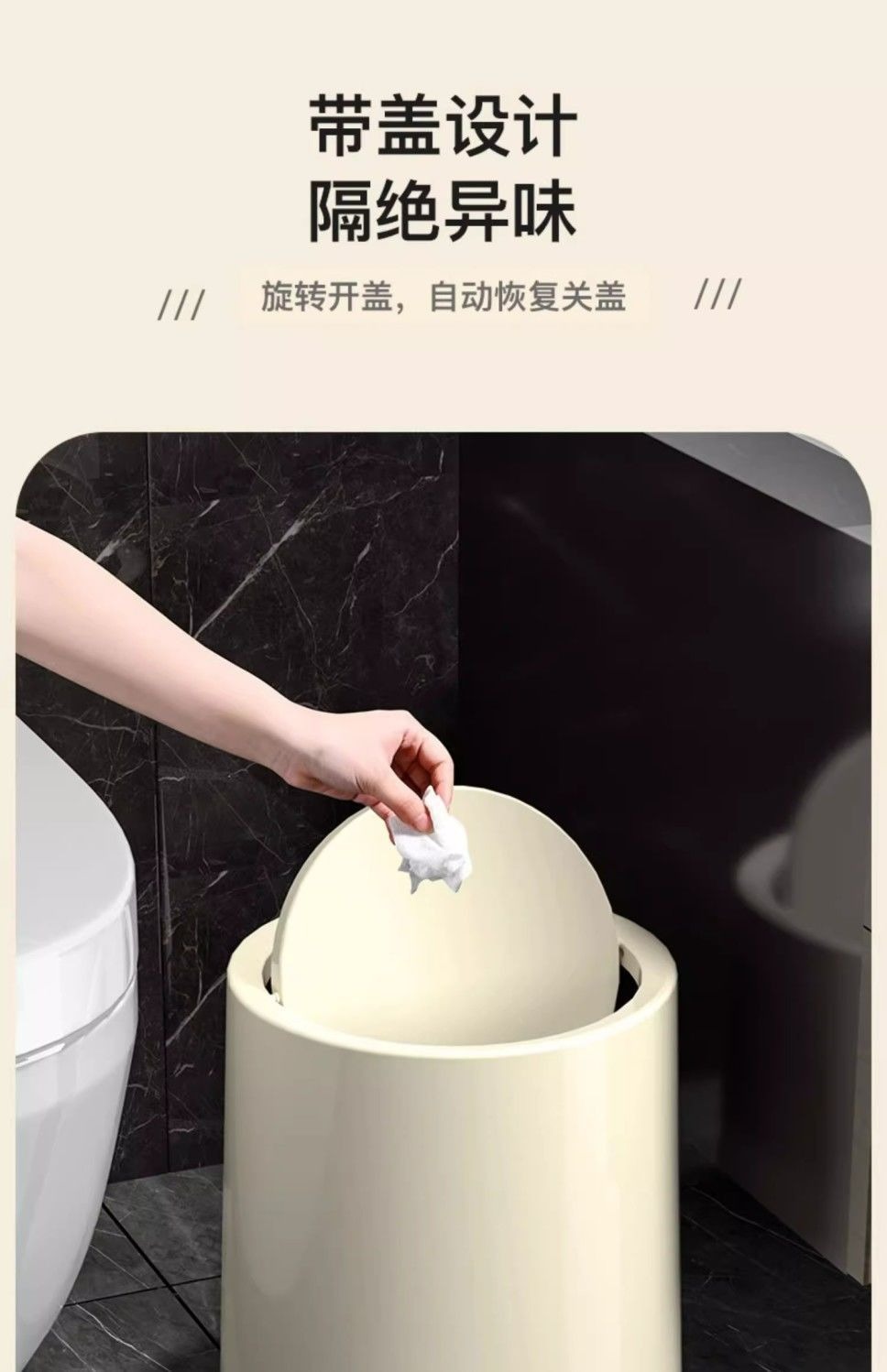 带盖设计
隔绝异味

/// 旋转开盖，自动恢复关盖 ///