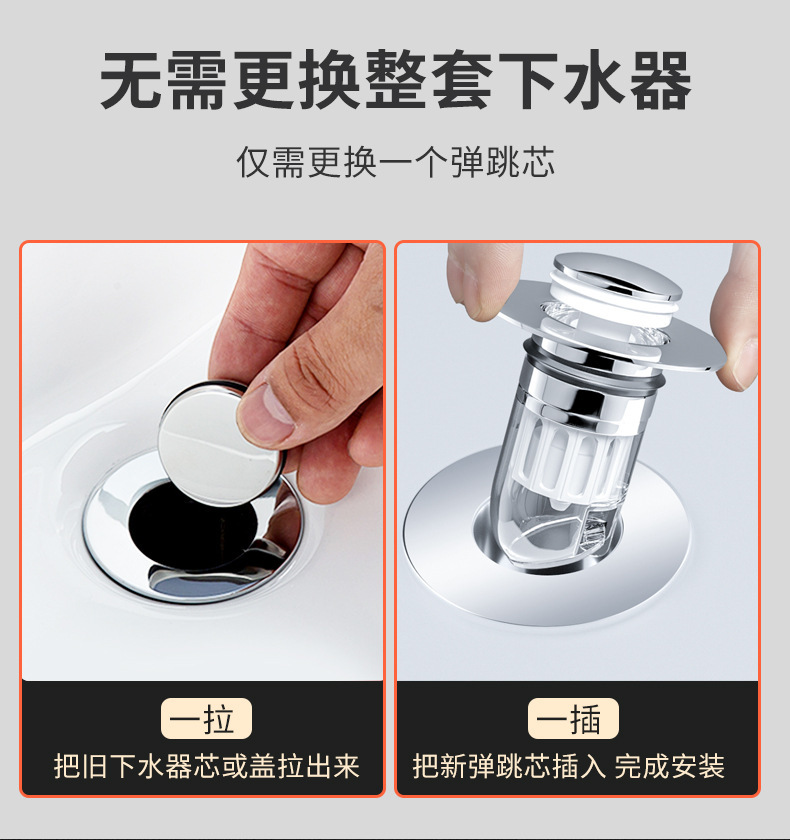 无需更换整套下水器

仅需更换一个弹跳芯

一拉

把旧下水器芯或盖拉出来

一插

把新弹跳芯插入 完成安装