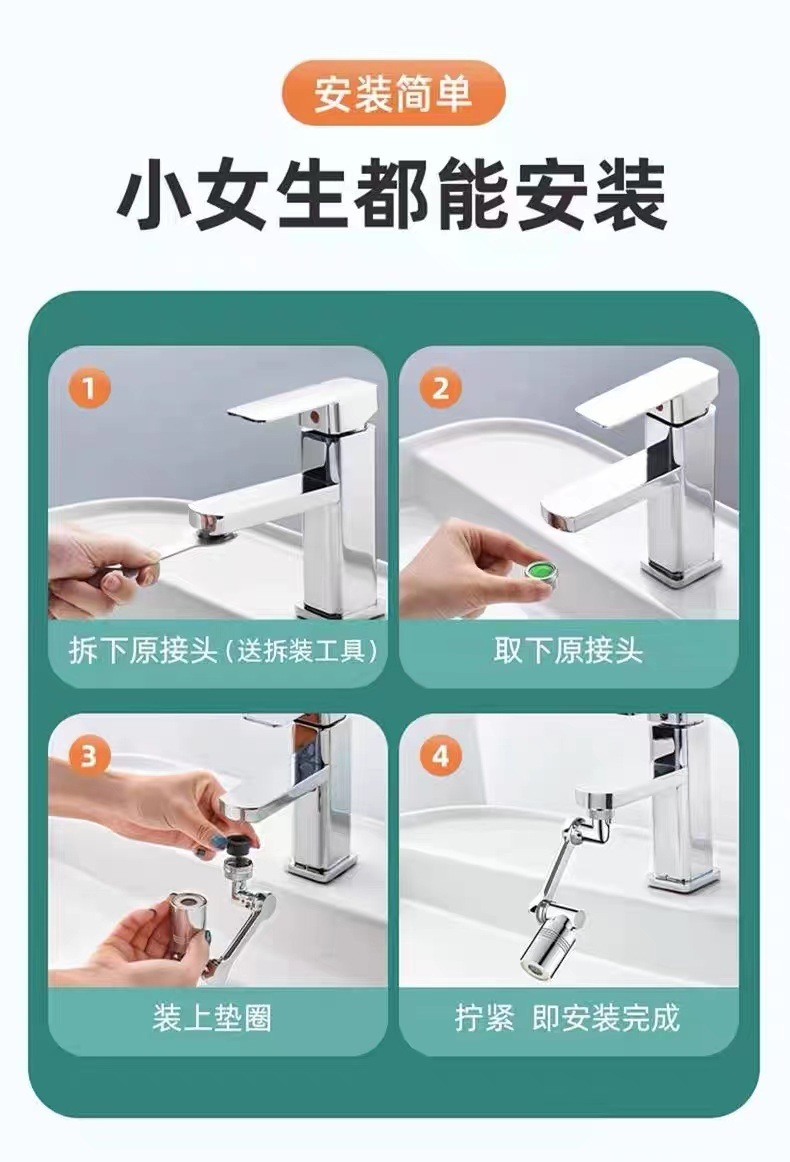 安装简单

小女生都能安装

1

拆下原接头（送拆装工具）

2

取下原接头

3

装上垫圈

4

拧紧 即安装完成