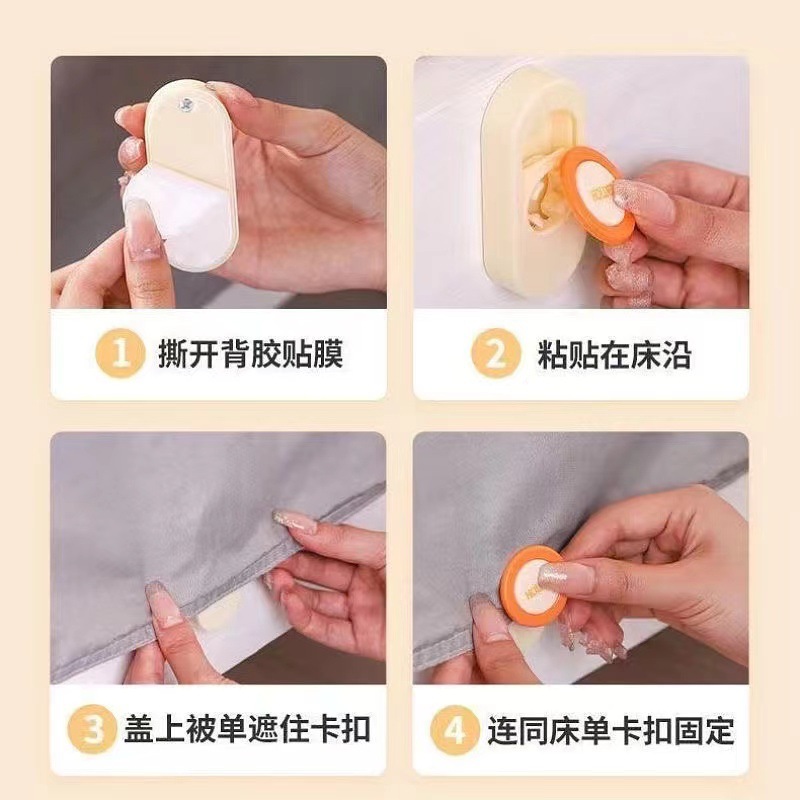 1 撕开背胶贴膜

2 粘贴在床沿

3 盖上被单遮住卡扣

4 连同床单卡扣固定