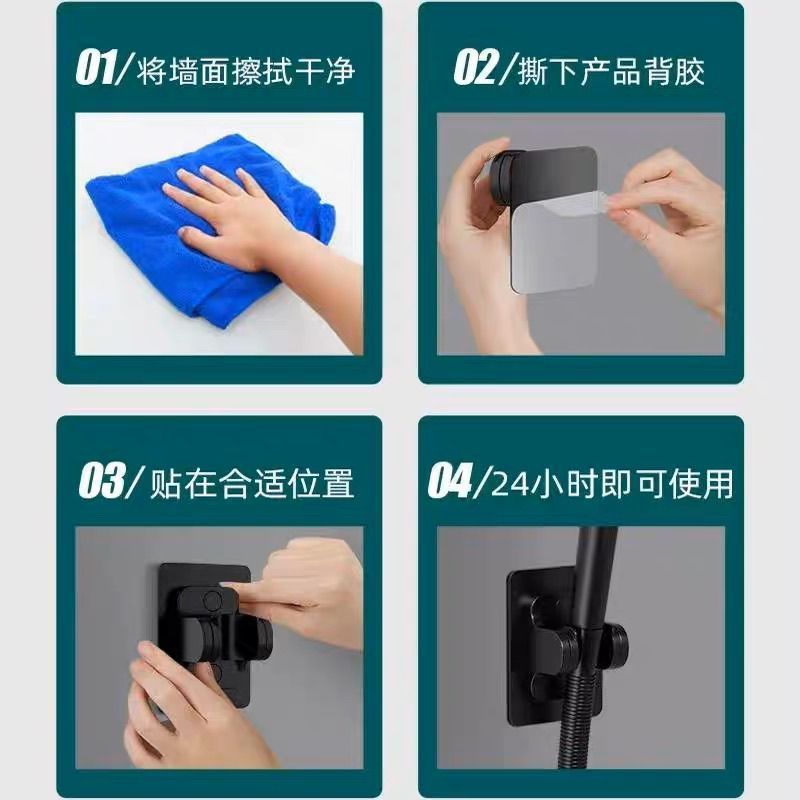 01/将墙面擦拭干净

02/撕下产品背胶

03/贴在合适位置

04/24小时即可使用