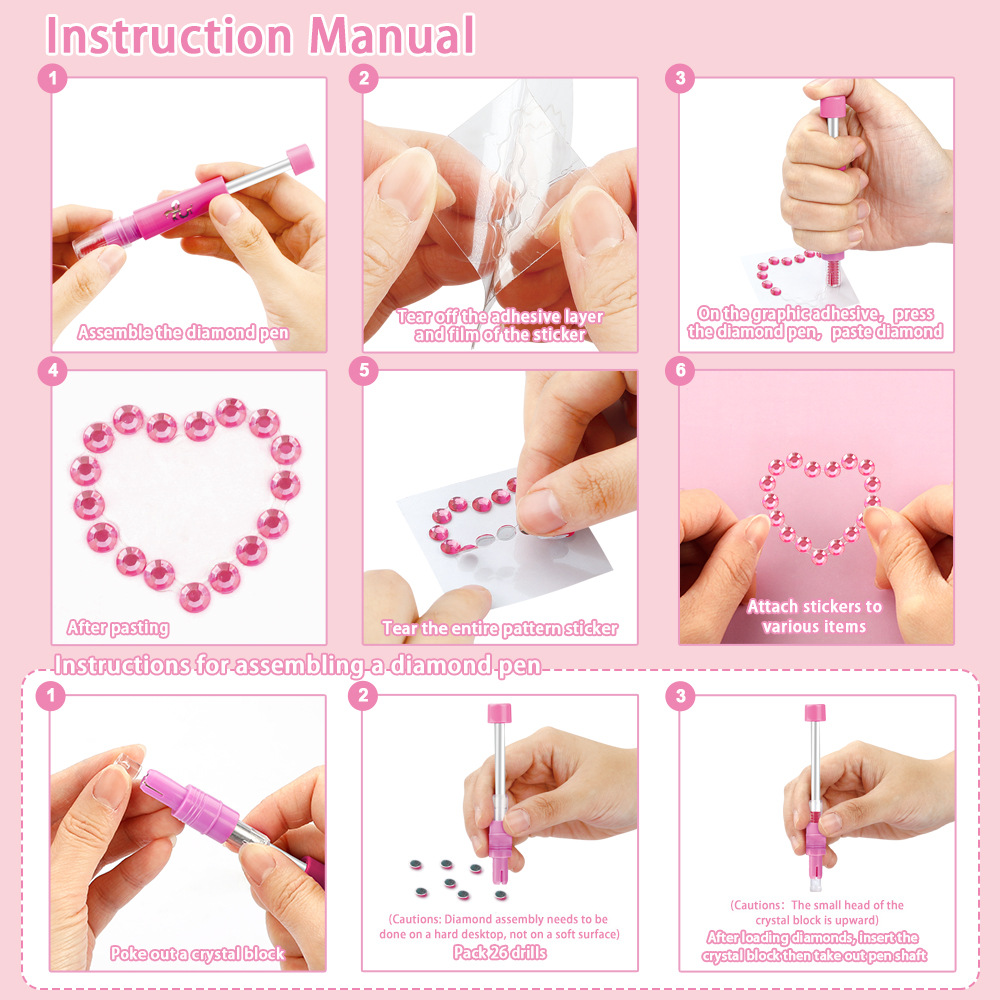 Instruction Manual

1
Assemble the diamond pen

2
Tear off the adhesive layer and film of the sticker

3
On the graphic adhesive, press the diamond pen, paste diamond

4
After pasting

5
Tear the entire pattern sticker

6
Attach stickers to various items

Instructions for assembling a diamond pen

1
Poke out a crystal block

2
(Cautions: Diamond assembly needs to be done on a hard desktop, not on a soft surface)
Pack 26 drills

3
(Cautions: The small head of the crystal block is upward)
After loading diamonds, insert the crystal block then take out pen shaft