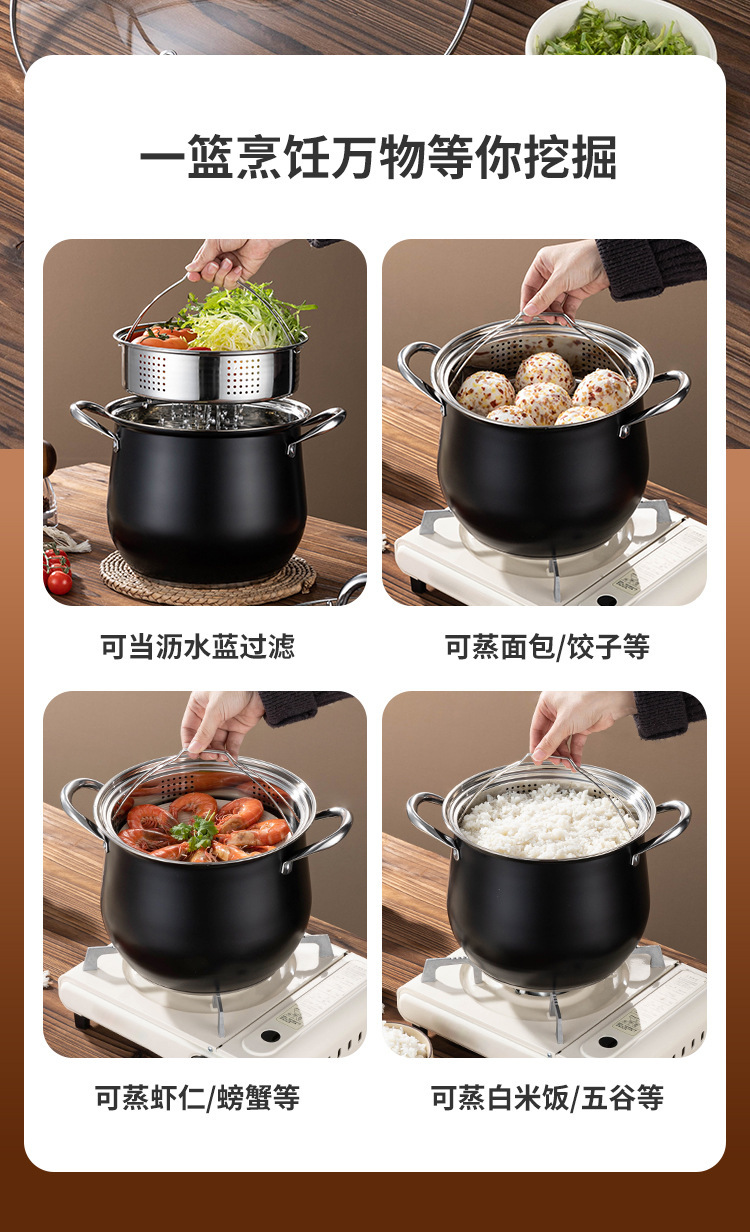 一篮烹饪万物等你挖掘

可当沥水蓝过滤

可蒸面包/饺子等

可蒸虾仁/螃蟹等

可蒸白米饭/五谷等