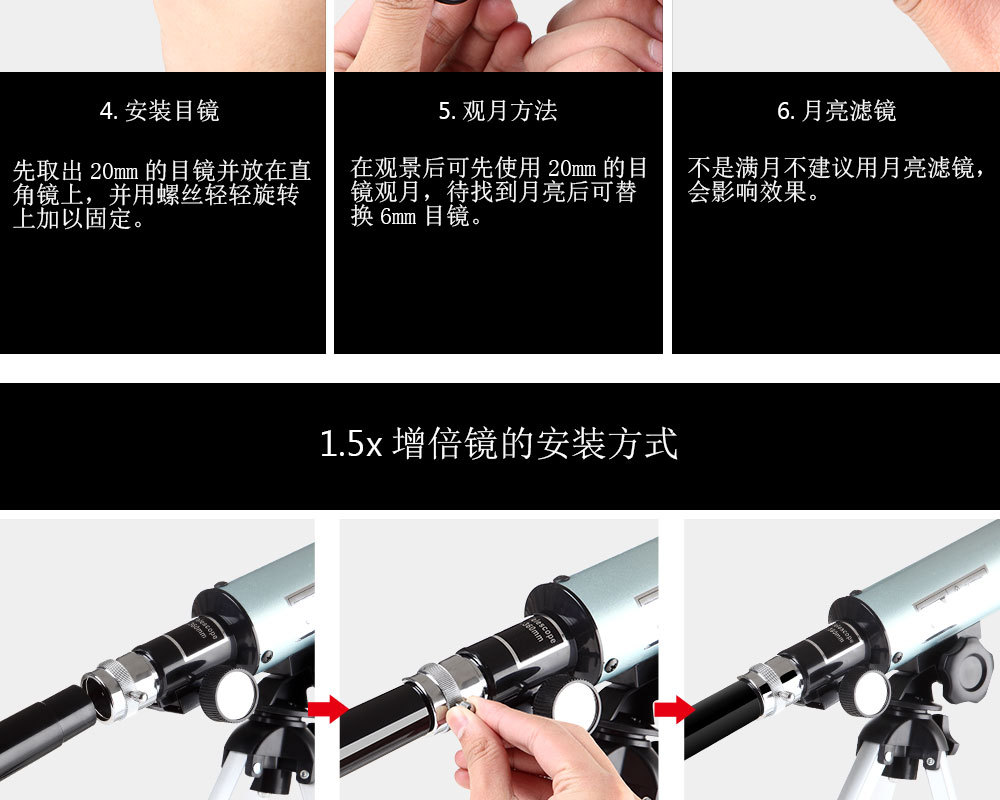 4. 安装目镜

先取出 20mm 的目镜并放在直角镜上，并用螺丝轻轻旋转上加以固定。

5. 观月方法

在观景后可先使用 20mm 的目镜观月，待找到月亮后可替换 6mm 目镜。

6. 月亮滤镜

不是满月不建议用月亮滤镜，会影响效果。

1.5x 增倍镜的安装方式