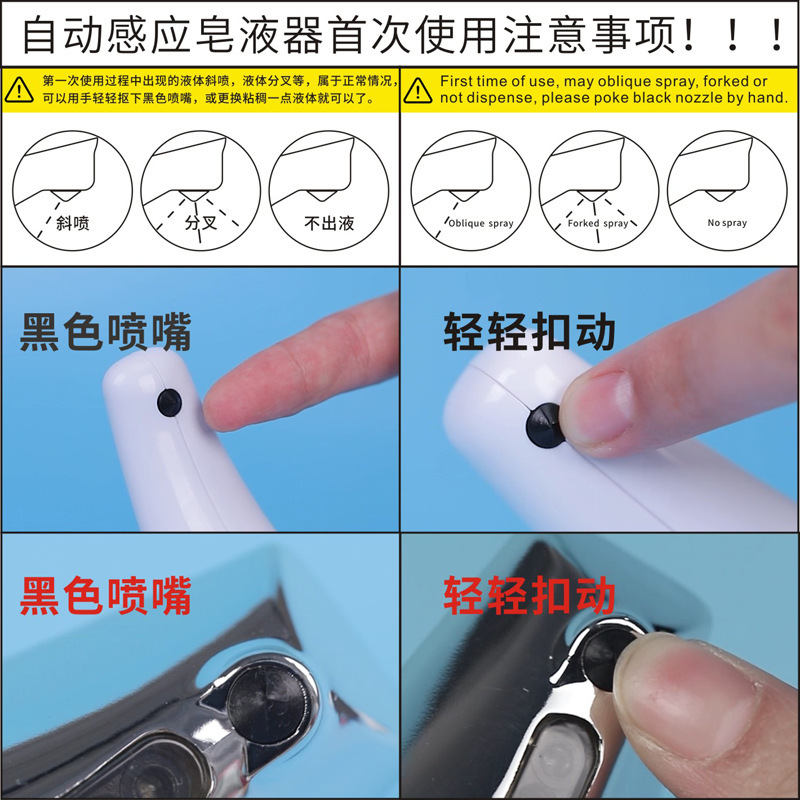 自动感应皂液器首次使用注意事项！！！

第一次使用过程中出现的液体斜喷，液体分叉等，属于正常情况，可以用手轻轻抠下黑色喷嘴，或更换粘稠一点液体就可以了。

斜喷

分叉

不出液

First time of use, may oblique spray, forked or not dispense, please poke black nozzle by hand.

Oblique spray

Forked spray

No spray

黑色喷嘴

轻轻扣动

黑色喷嘴

轻轻扣动