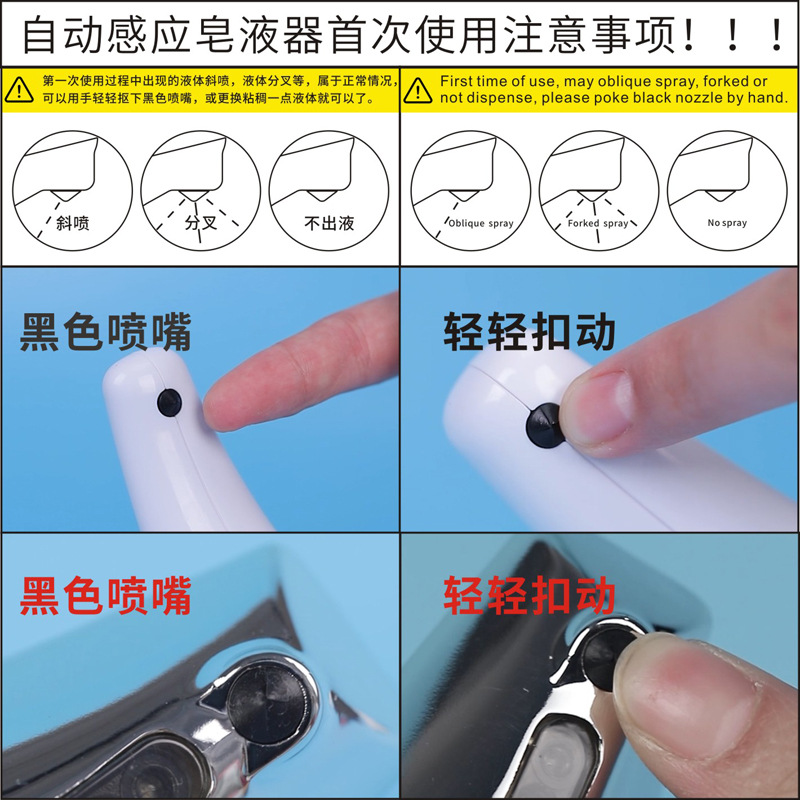 自动感应皂液器首次使用注意事项！！！

第一次使用过程中出现的液体斜喷，液体分叉等，属于正常情况，可以用手轻轻抠下黑色喷嘴，或更换粘稠一点液体就可以了。

斜喷

分叉

不出液

First time of use, may oblique spray, forked or not dispense, please poke black nozzle by hand.

Oblique spray

Forked spray

No spray

黑色喷嘴

轻轻扣动

黑色喷嘴

轻轻扣动