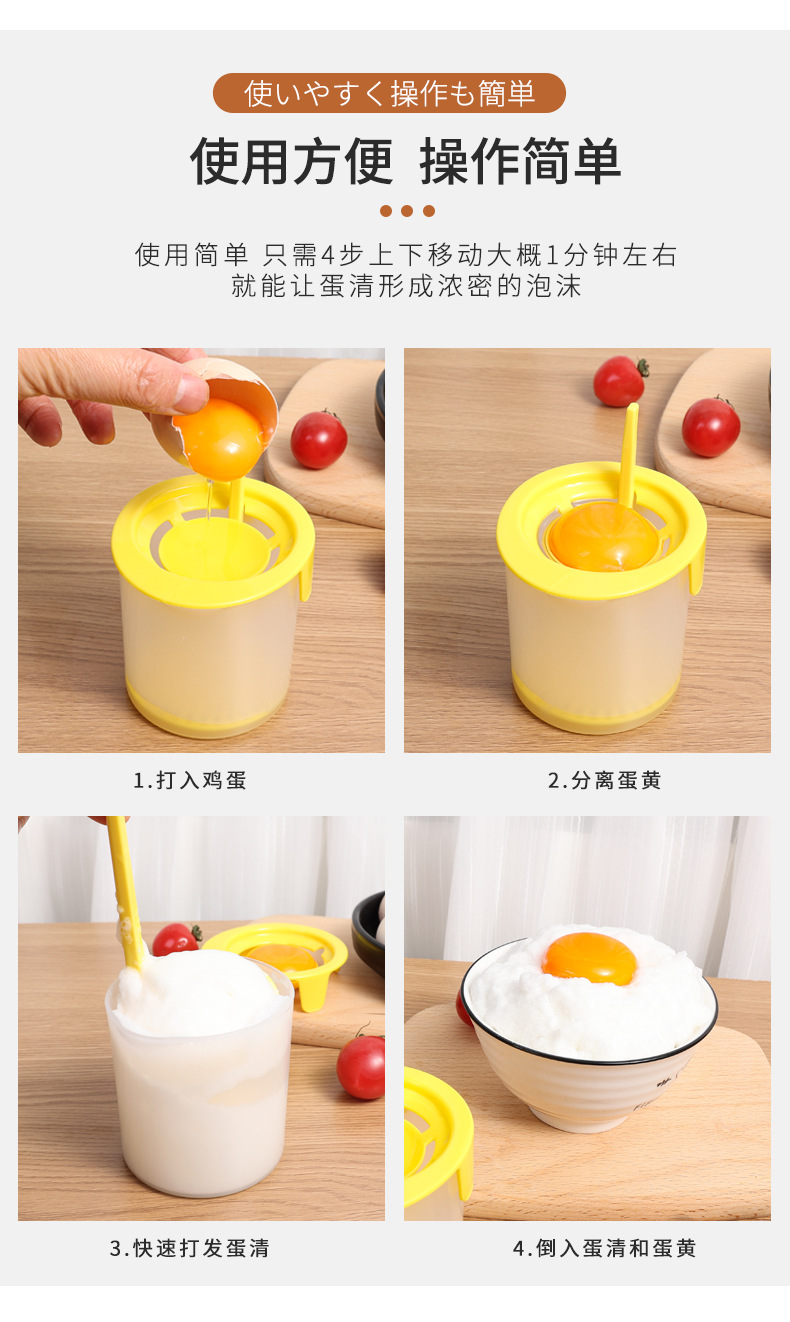 使いやすく操作も簡単

使用方便 操作简单

使用简单 只需4步上下移动大概1分钟左右
就能让蛋清形成浓密的泡沫

1.打入鸡蛋

2.分离蛋黄

3.快速打发蛋清

4.倒入蛋清和蛋黄