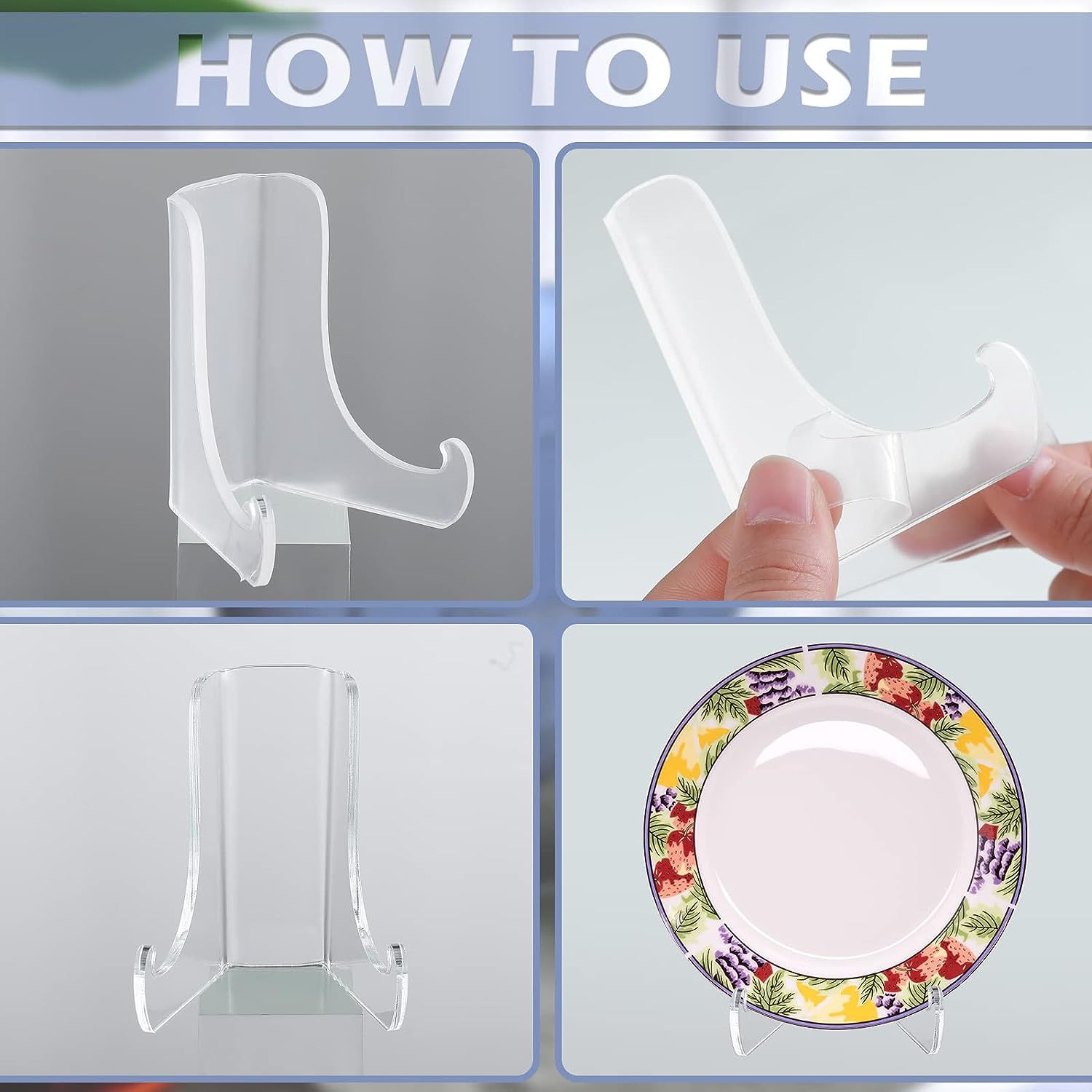 HOW TO USE