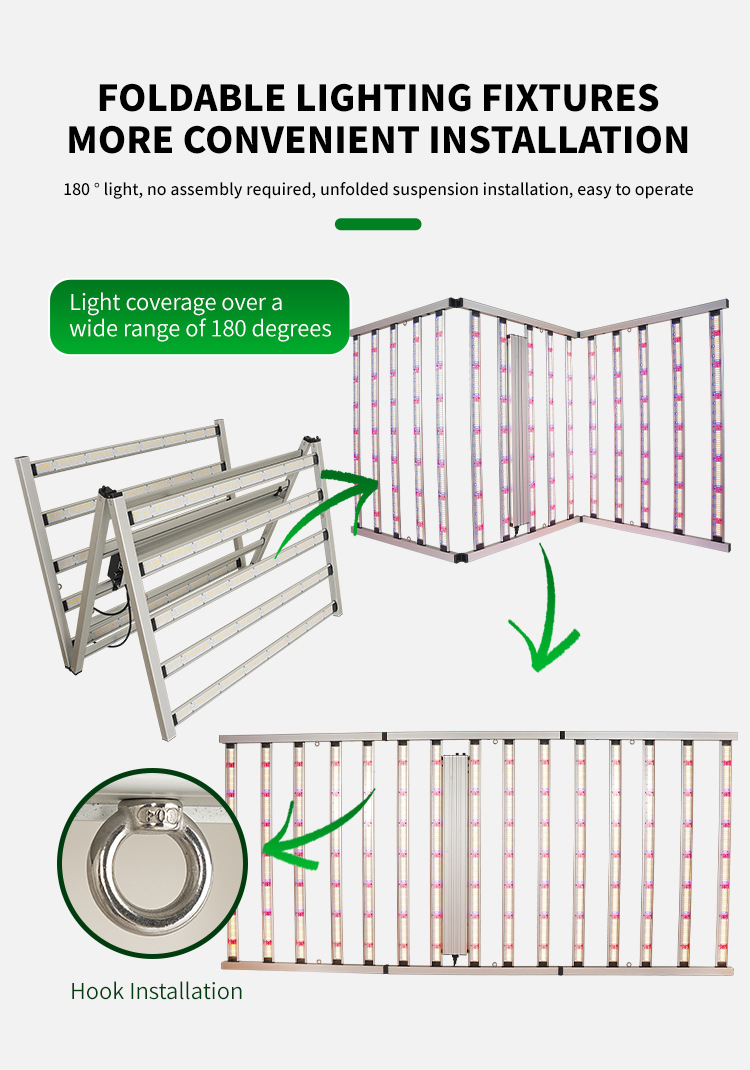 FOLDABLE LIGHTING FIXTURES
MORE CONVENIENT INSTALLATION

180 ° light, no assembly required, unfolded suspension installation, easy to operate

Light coverage over a wide range of 180 degrees

Hook Installation