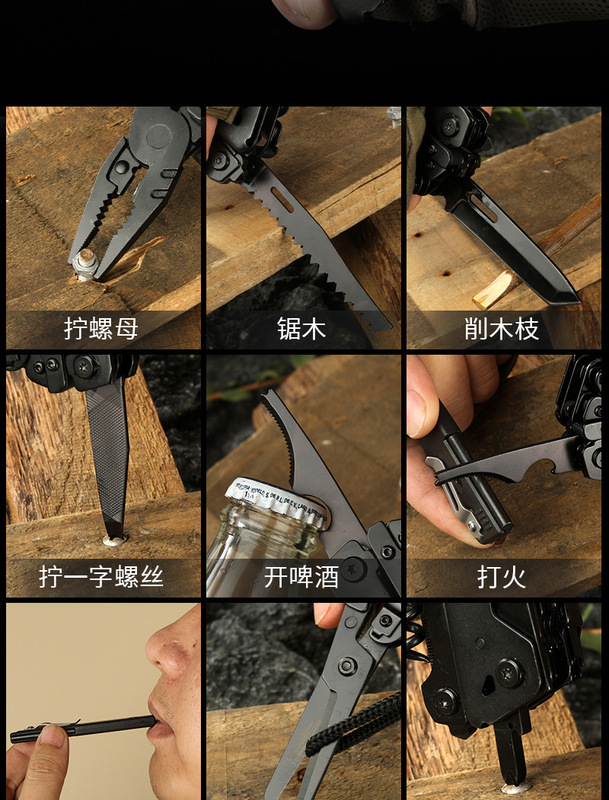 拧螺母

锯木

削木枝

拧一字螺丝

开啤酒

打火