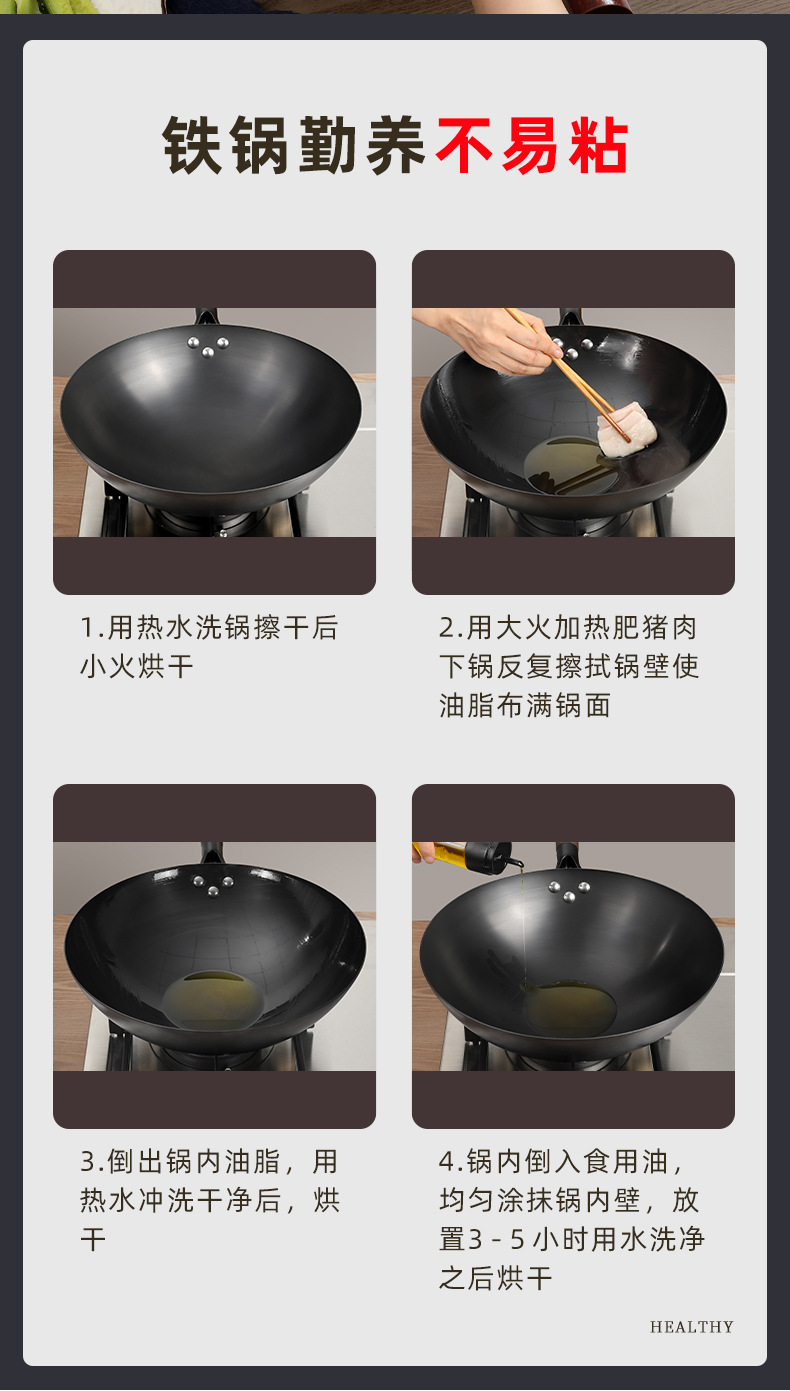 铁锅勤养不易粘

1.用热水洗锅擦干后小火烘干

2.用大火加热肥猪肉下锅反复擦拭锅壁使油脂布满锅面

3.倒出锅内油脂，用热水冲洗干净后，烘干

4.锅内倒入食用油，均匀涂抹锅内壁，放置3 - 5 小时用水洗净之后烘干

HEALTHY