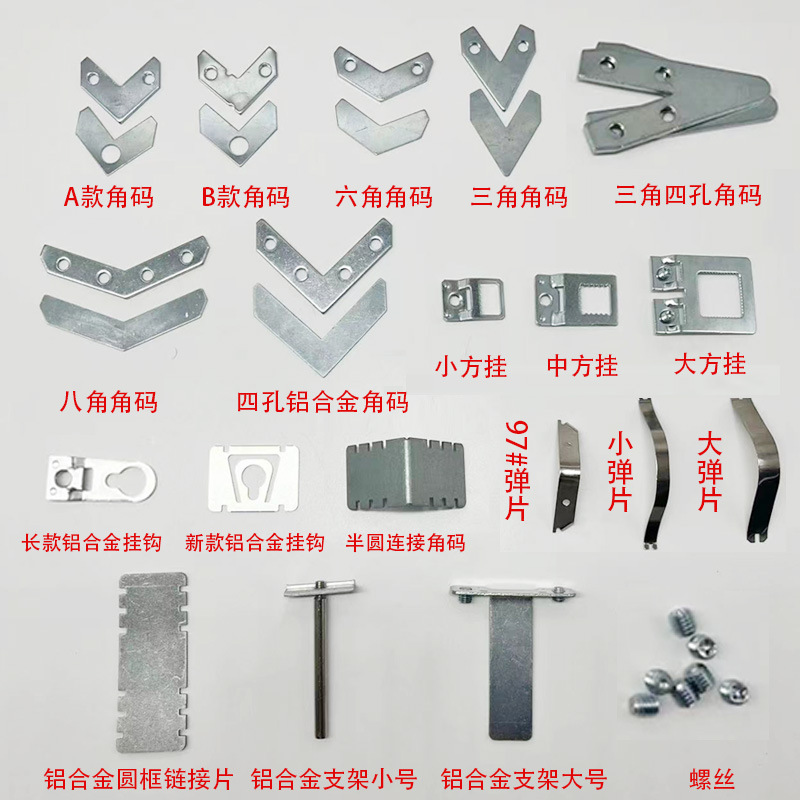 A款角码
B款角码
六角角码
三角角码
三角四孔角码
八角角码
四孔铝合金角码
小方挂
中方挂
大方挂
97#弹片
小弹片
大弹片
长款铝合金挂钩
新款铝合金挂钩
半圆连接角码
铝合金圆框链接片
铝合金支架小号
铝合金支架大号
螺丝