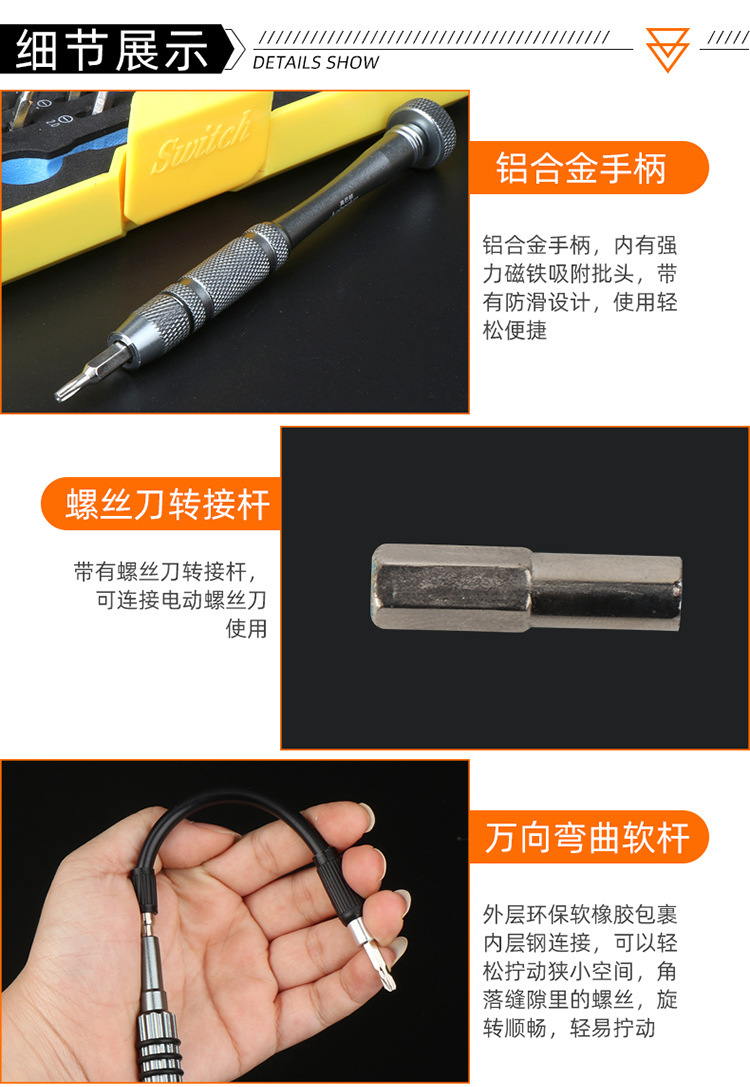 细节展示
DETAILS SHOW

Switch

铝合金手柄

铝合金手柄，内有强力磁铁吸附批头，带有防滑设计，使用轻松便捷

螺丝刀转接杆

带有螺丝刀转接杆，可连接电动螺丝刀使用

万向弯曲软杆

外层环保软橡胶包裹内层钢连接，可以轻松拧动狭小空间，角落缝隙里的螺丝，旋转顺畅，轻易拧动