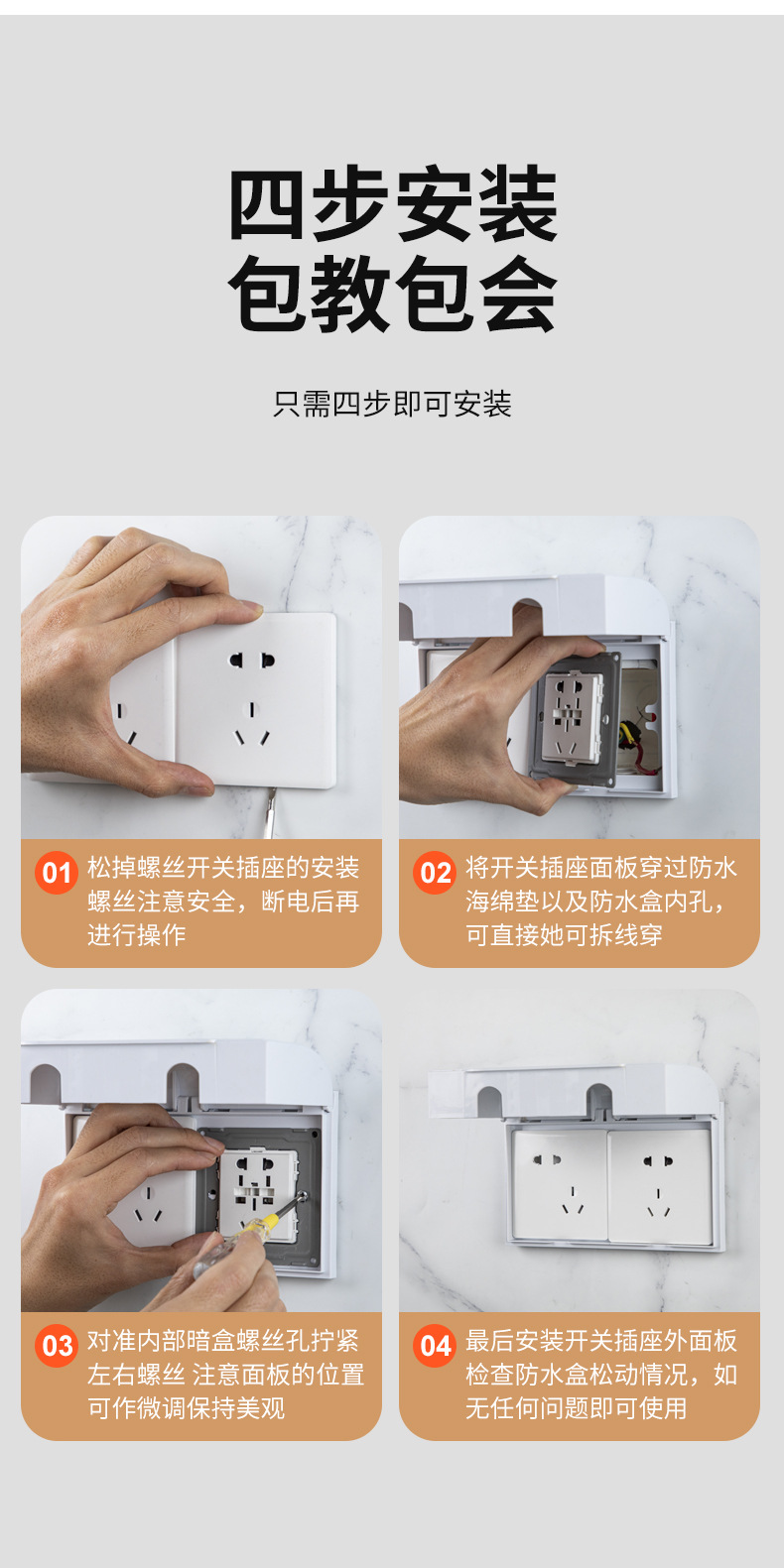 四步安装
包教包会

只需四步即可安装

01 松掉螺丝开关插座的安装螺丝注意安全，断电后再进行操作

02 将开关插座面板穿过防水海绵垫以及防水盒内孔，可直接她可拆线穿

03 对准内部暗盒螺丝孔拧紧左右螺丝 注意面板的位置可作微调保持美观

04 最后安装开关插座外面板检查防水盒松动情况，如无任何问题即可使用