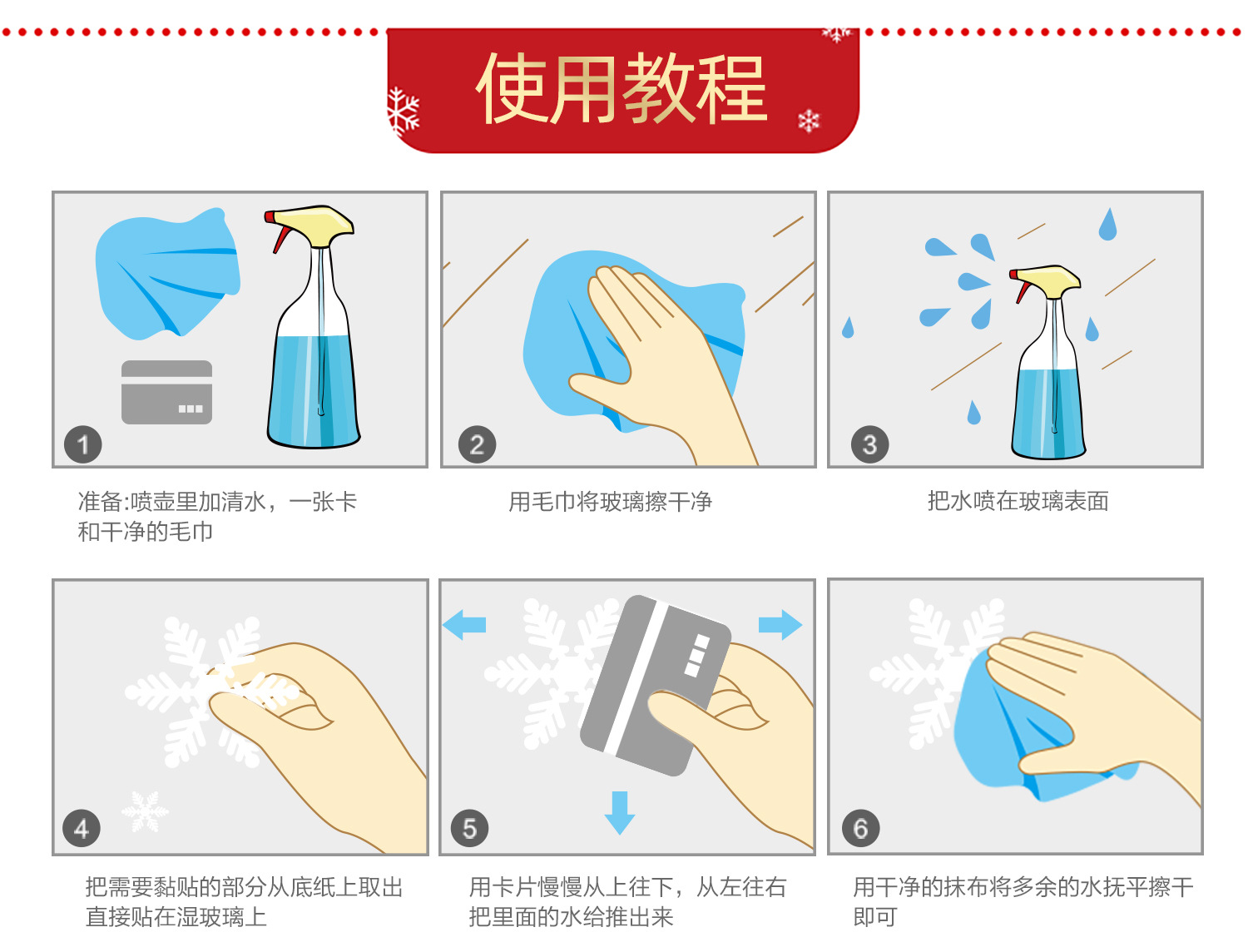 使用教程

1

准备:喷壶里加清水，一张卡和干净的毛巾

2

用毛巾将玻璃擦干净

3

把水喷在玻璃表面

4

把需要黏贴的部分从底纸上取出直接贴在湿玻璃上

5

用卡片慢慢从上往下，从左往右把里面的水给推出来

6

用干净的抹布将多余的水抚平擦干即可