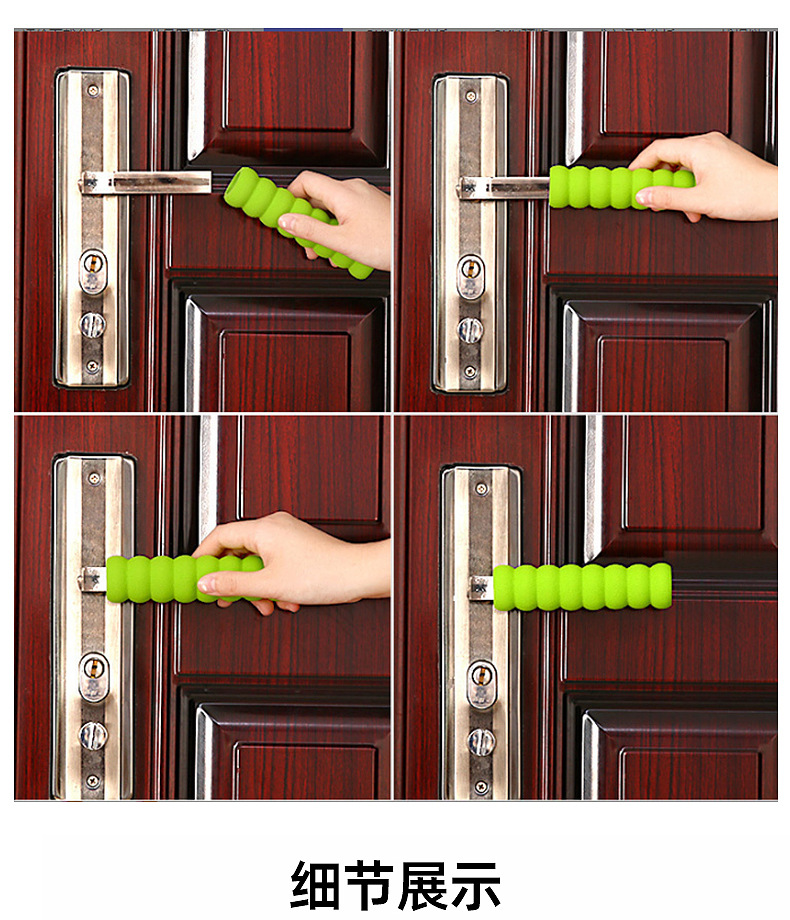 细节展示