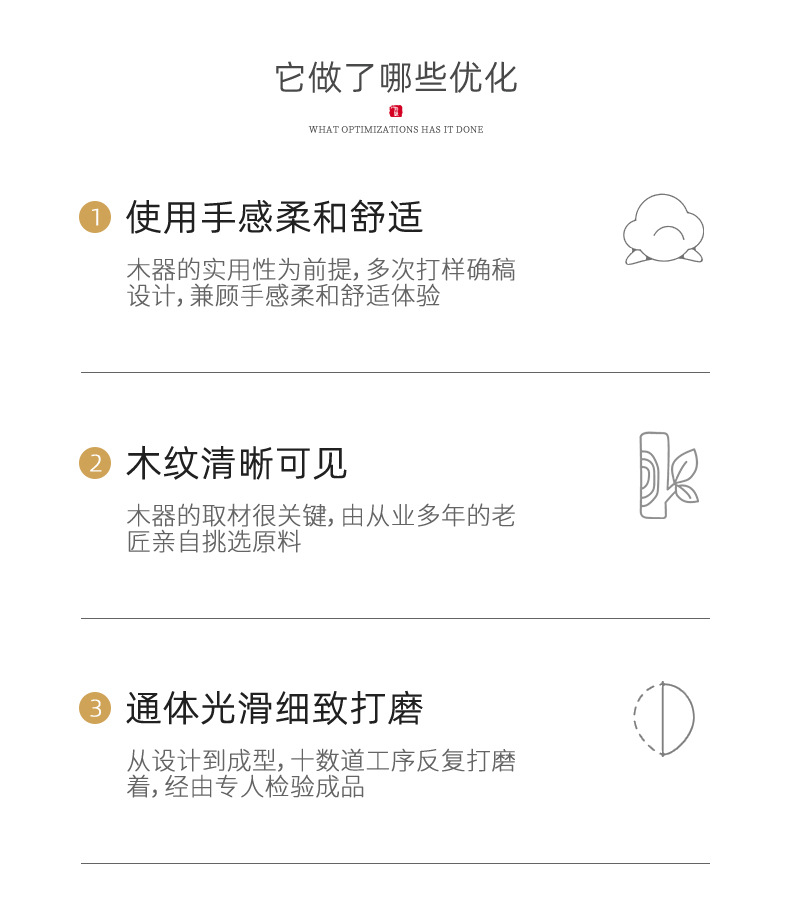 它做了哪些优化

WHAT OPTIMIZATIONS HAS IT DONE

1 使用手感柔和舒适

木器的实用性为前提,多次打样确稿设计,兼顾手感柔和舒适体验

2 木纹清晰可见

木器的取材很关键,由从业多年的老匠亲自挑选原料

3 通体光滑细致打磨

从设计到成型,十数道工序反复打磨着,经由专人检验成品