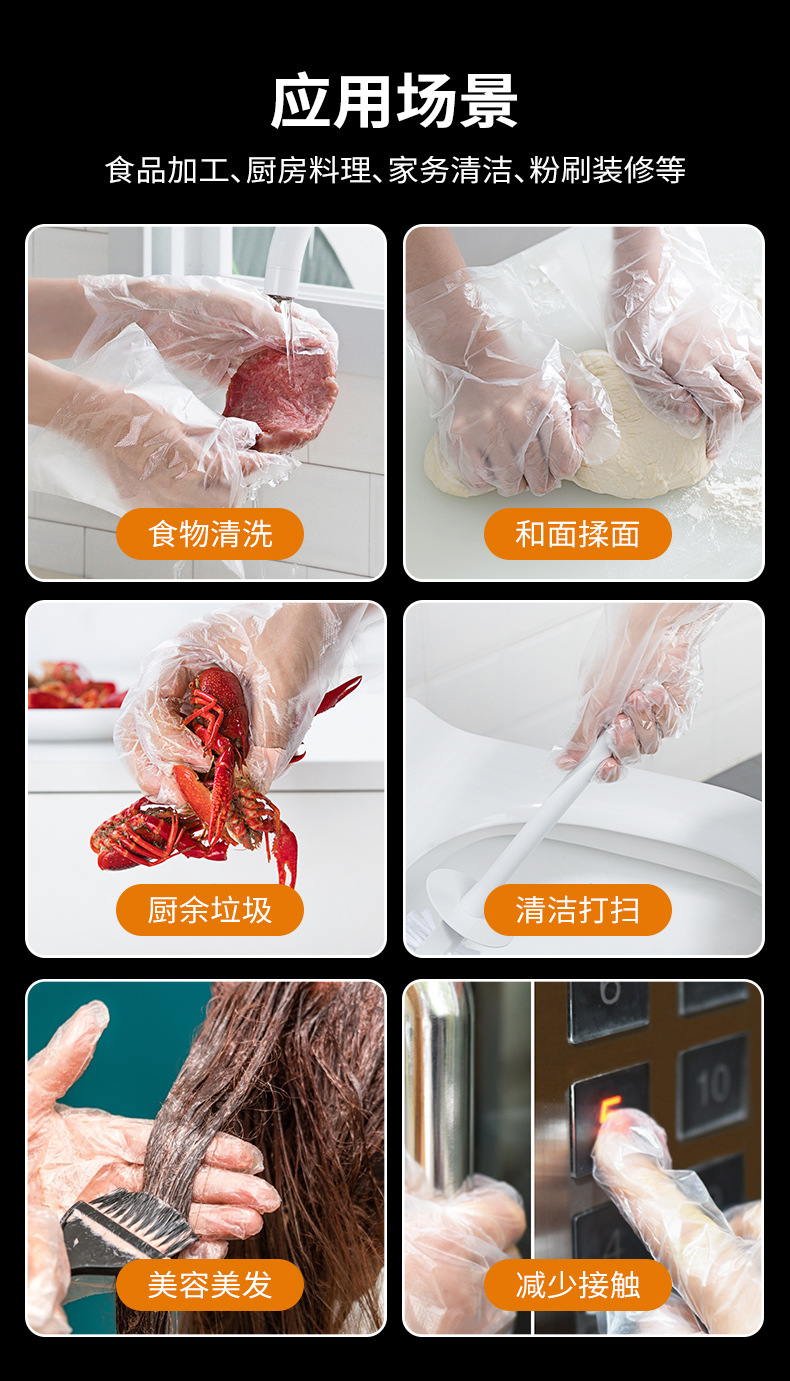 应用场景

食品加工、厨房料理、家务清洁、粉刷装修等

食物清洗

和面揉面

厨余垃圾

清洁打扫

美容美发

6

10

5

4

减少接触