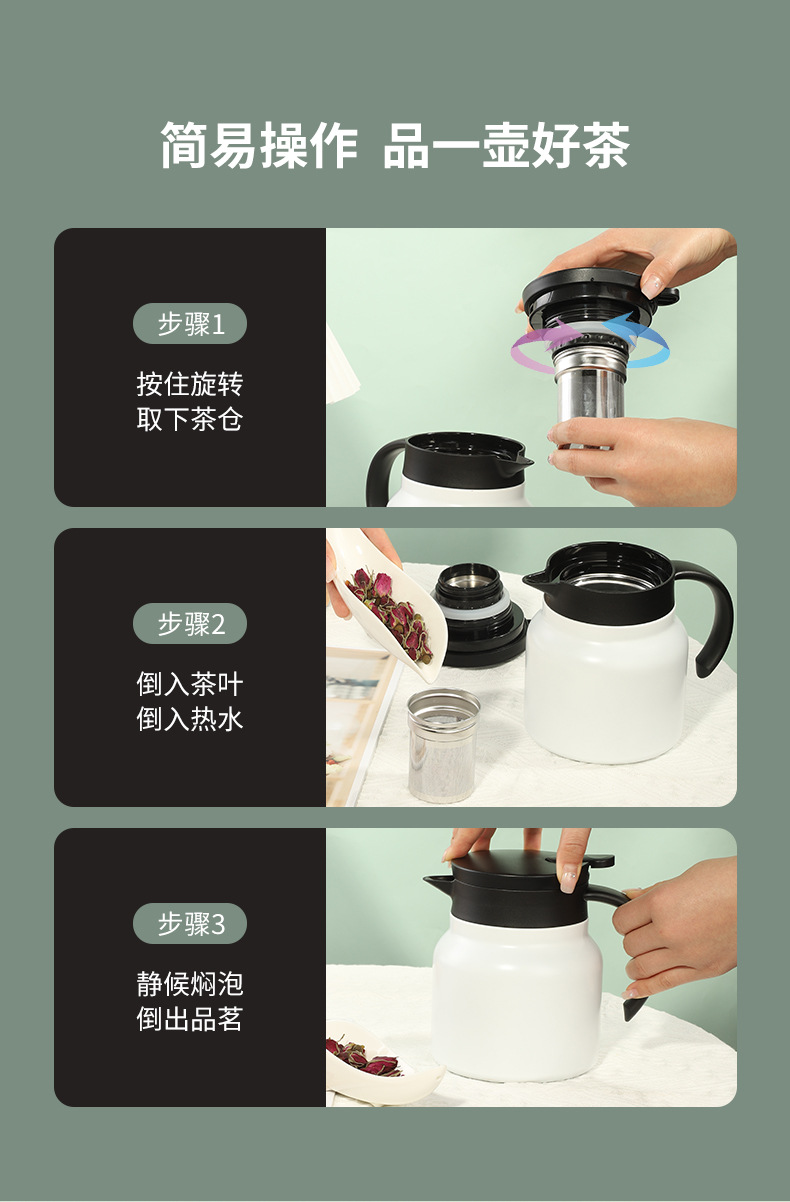 简易操作 品一壶好茶

步骤1

按住旋转
取下茶仓

步骤2

倒入茶叶
倒入热水

步骤3

静候焖泡
倒出品茗