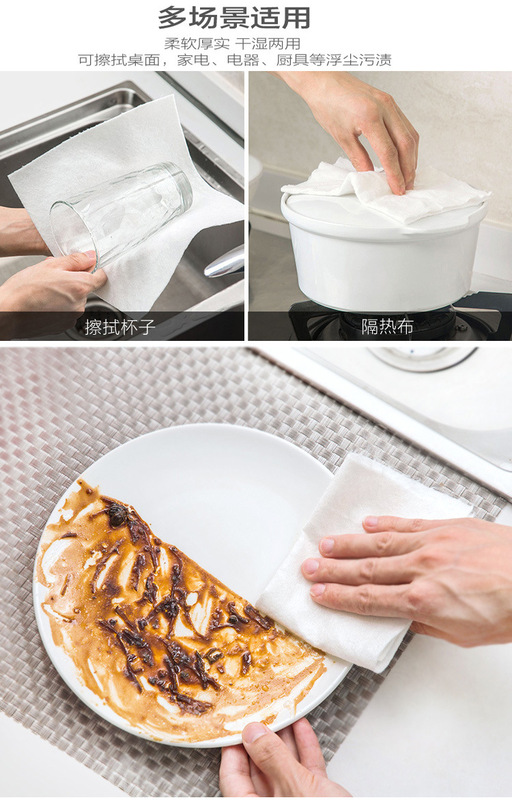 多场景适用

柔软厚实 干湿两用
可擦拭桌面，家电、电器、厨具等浮尘污渍

擦拭杯子

隔热布