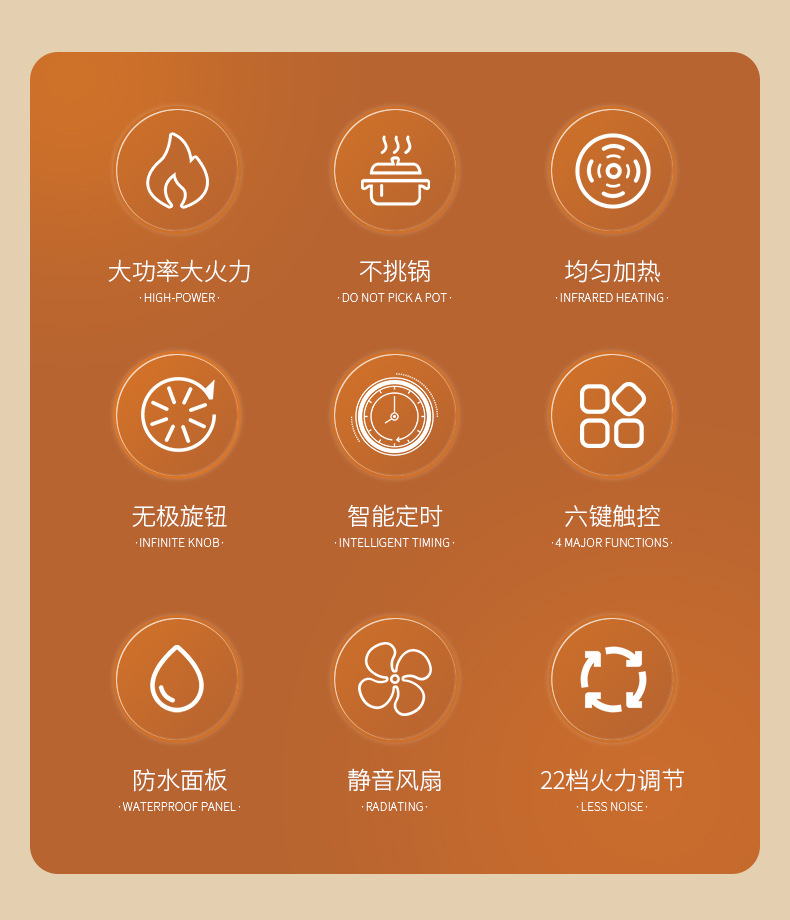 大功率大火力
· HIGH-POWER ·

不挑锅
· DO NOT PICK A POT ·

均匀加热
· INFRARED HEATING ·

无极旋钮
· INFINITE KNOB ·

智能定时
· INTELLIGENT TIMING ·

六键触控
· 4 MAJOR FUNCTIONS ·

防水面板
· WATERPROOF PANEL ·

静音风扇
· RADIATING ·

22档火力调节
· LESS NOISE ·