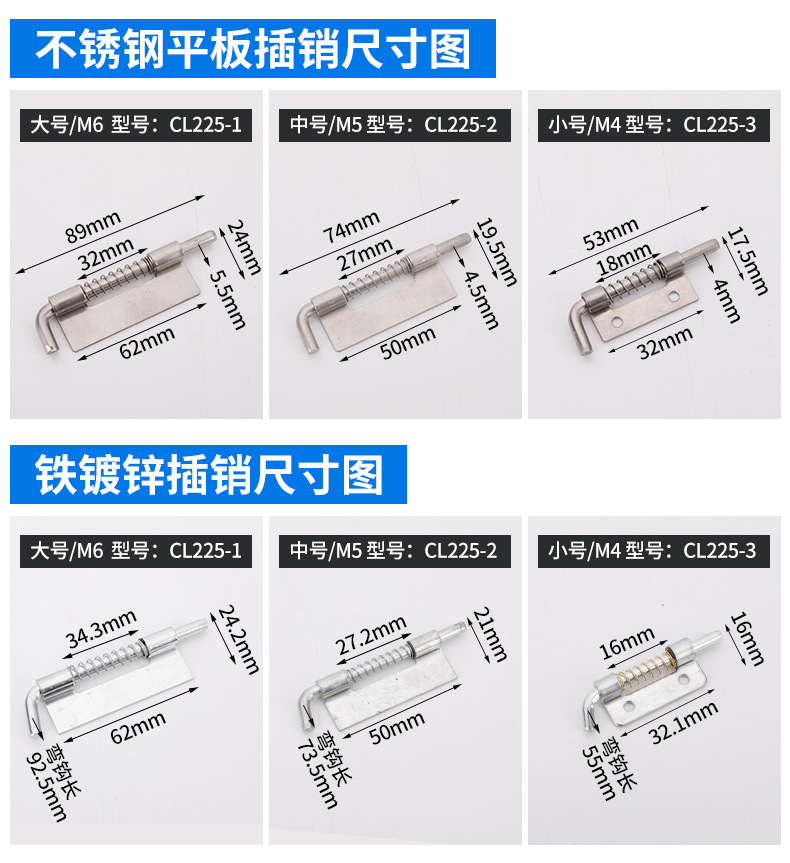 不锈钢平板插销尺寸图

大号/M6 型号：CL225-1

89mm
32mm
24mm
5.5mm
62mm

中号/M5 型号：CL225-2

74mm
27mm
19.5mm
4.5mm
50mm

小号/M4 型号：CL225-3

53mm
18mm
17.5mm
4mm
32mm

铁镀锌插销尺寸图

大号/M6 型号：CL225-1

34.3mm
24.2mm
62mm
弯钩长 92.5mm

中号/M5 型号：CL225-2

27.2mm
21mm
50mm
弯钩长 73.5mm

小号/M4 型号：CL225-3

16mm
16mm
32.1mm
弯钩长 55mm