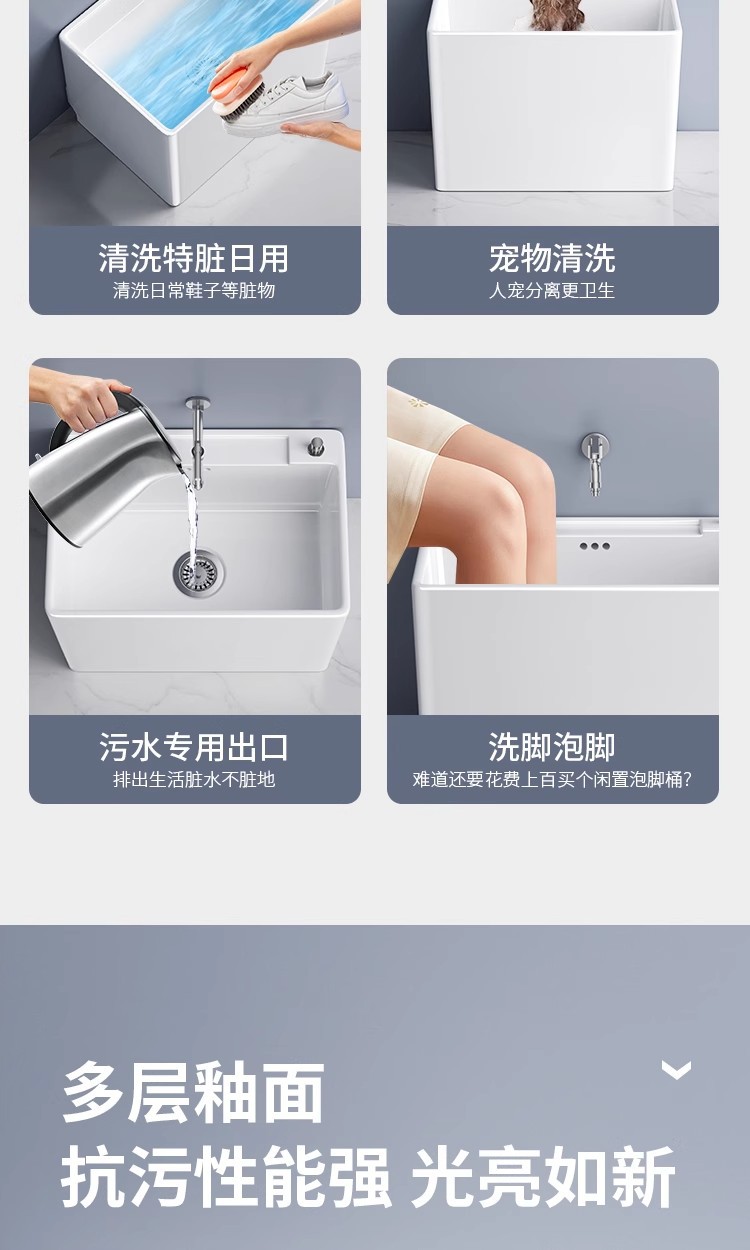 清洗特脏日用
清洗日常鞋子等脏物

宠物清洗
人宠分离更卫生

污水专用出口
排出生活脏水不脏地

洗脚泡脚
难道还要花费上百买个闲置泡脚桶?

多层釉面
抗污性能强 光亮如新