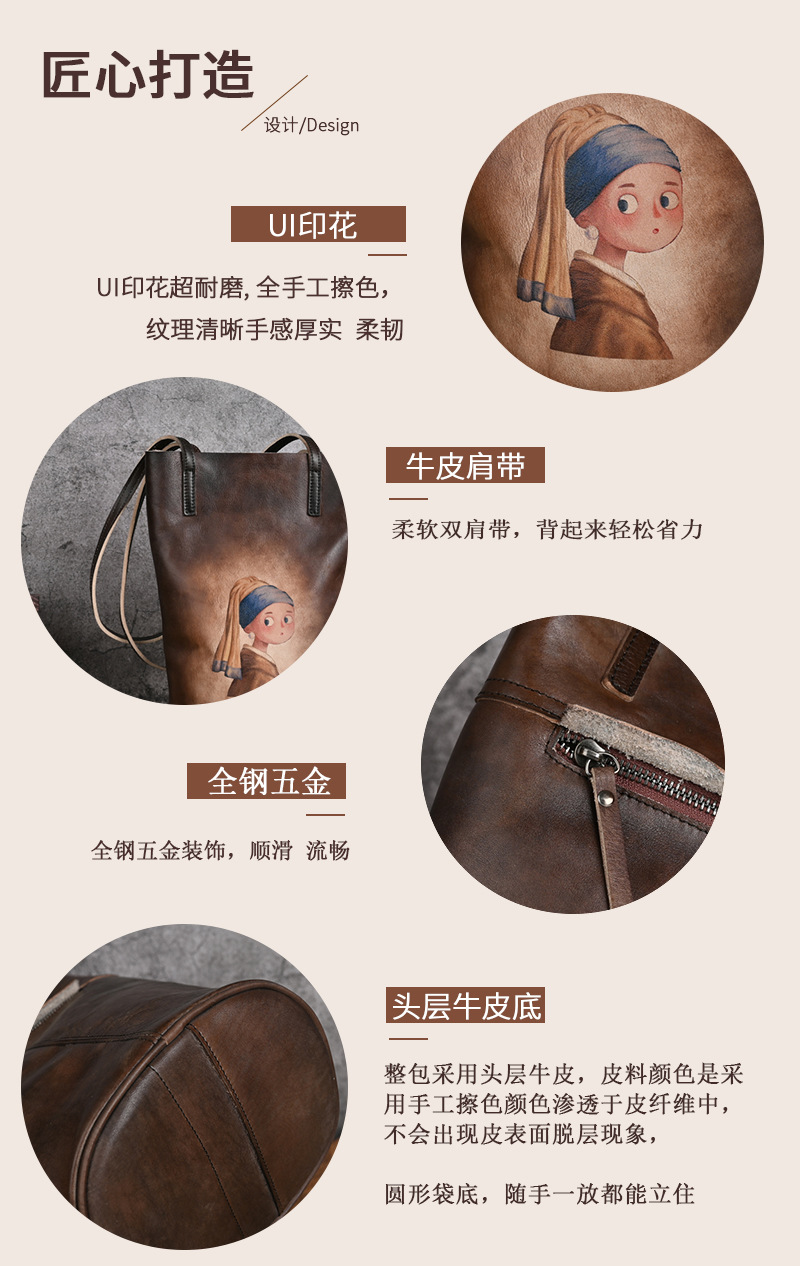 匠心打造

设计/Design

UI印花

UI印花超耐磨, 全手工擦色，
纹理清晰手感厚实 柔韧

牛皮肩带

柔软双肩带，背起来轻松省力

全钢五金

全钢五金装饰，顺滑 流畅

头层牛皮底

整包采用头层牛皮，皮料颜色是采用手工擦色颜色渗透于皮纤维中，不会出现皮表面脱层现象，

圆形袋底，随手一放都能立住