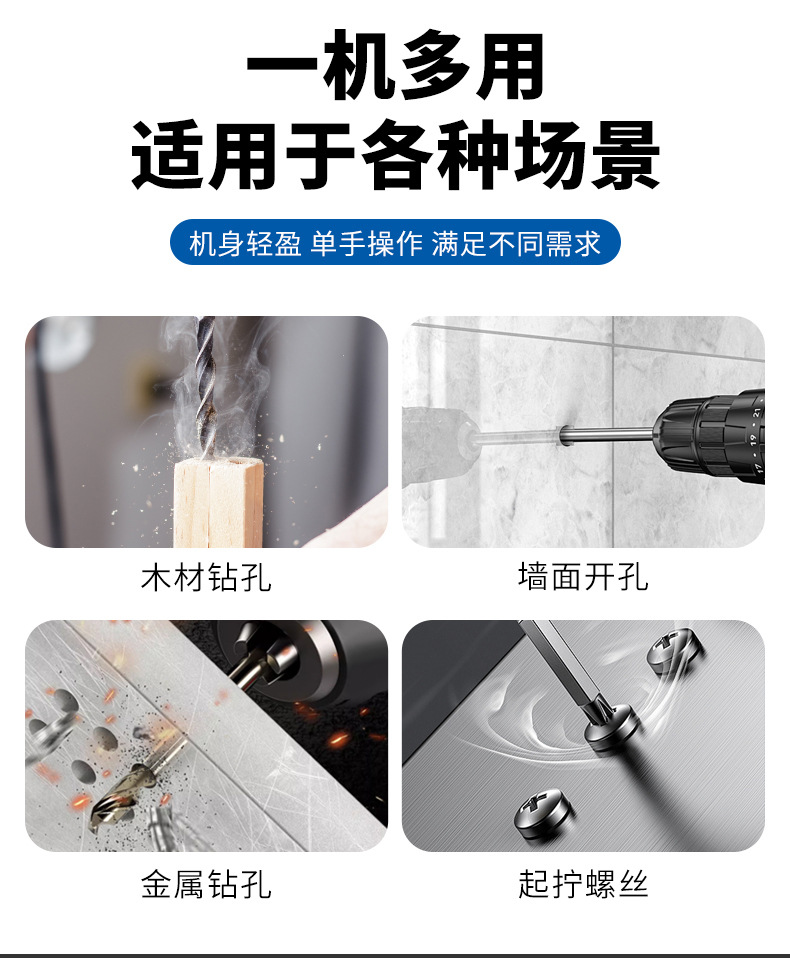 一机多用
适用于各种场景

机身轻盈 单手操作 满足不同需求

木材钻孔

墙面开孔

金属钻孔

起拧螺丝