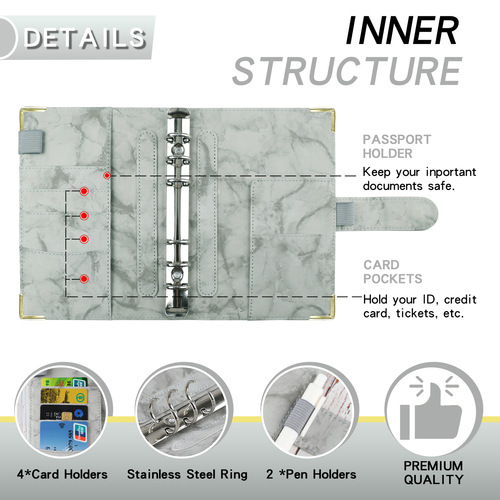 DETAILS

INNER STRUCTURE

PASSPORT HOLDER
Keep your inportant documents safe.

CARD POCKETS
Hold your ID, credit card, tickets, etc.

4*Card Holders

Stainless Steel Ring

2 *Pen Holders

PREMIUM QUALITY