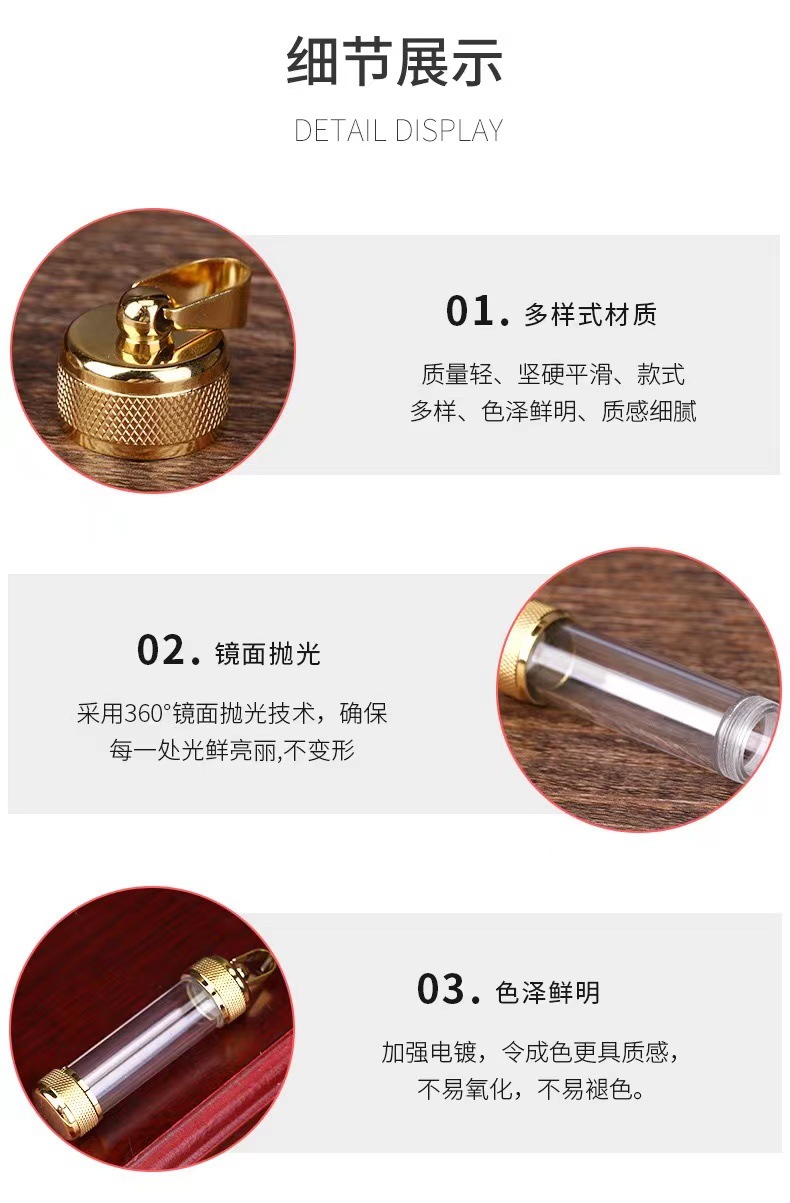 细节展示

DETAIL DISPLAY

01. 多样式材质

质量轻、坚硬平滑、款式多样、色泽鲜明、质感细腻

02. 镜面抛光

采用360°镜面抛光技术，确保每一处光鲜亮丽,不变形

03. 色泽鲜明

加强电镀，令成色更具质感，不易氧化，不易褪色。