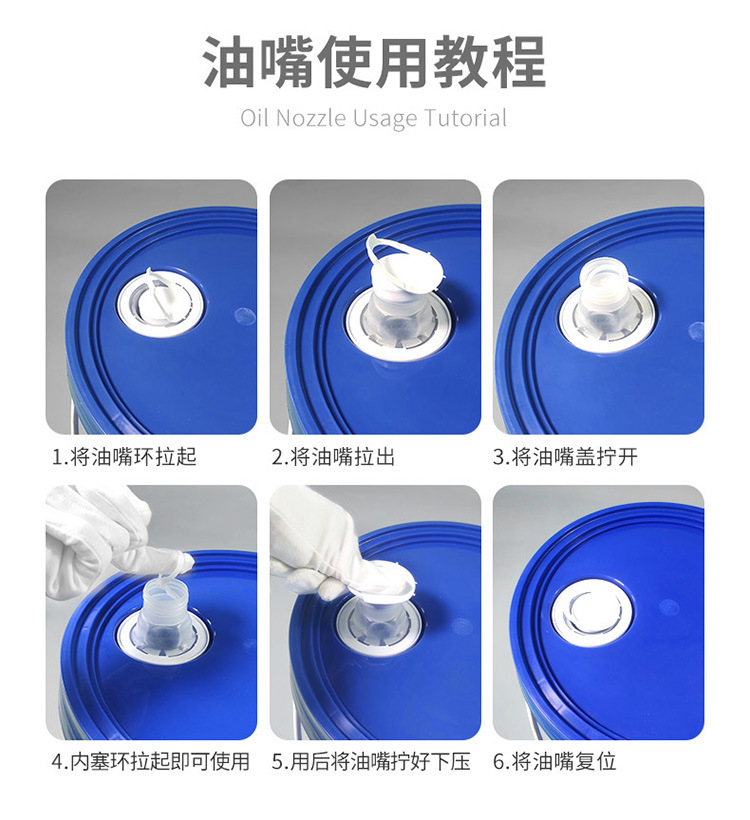 油嘴使用教程

Oil Nozzle Usage Tutorial

1.将油嘴环拉起

2.将油嘴拉出

3.将油嘴盖拧开

4.内塞环拉起即可使用

5.用后将油嘴拧好下压

6.将油嘴复位