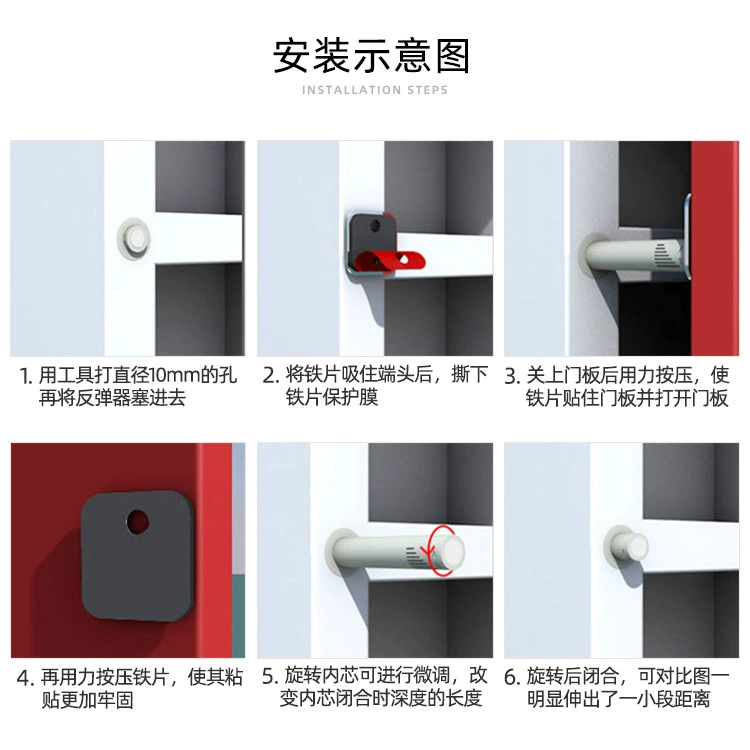 安装示意图

INSTALLATION STEPS

1. 用工具打直径10mm的孔再将反弹器塞进去

2. 将铁片吸住端头后，撕下铁片保护膜

3. 关上门板后用力按压，使铁片贴住门板并打开门板

4. 再用力按压铁片，使其粘贴更加牢固

5. 旋转内芯可进行微调，改变内芯闭合时深度的长度

6. 旋转后闭合，可对比图一明显伸出了一小段距离