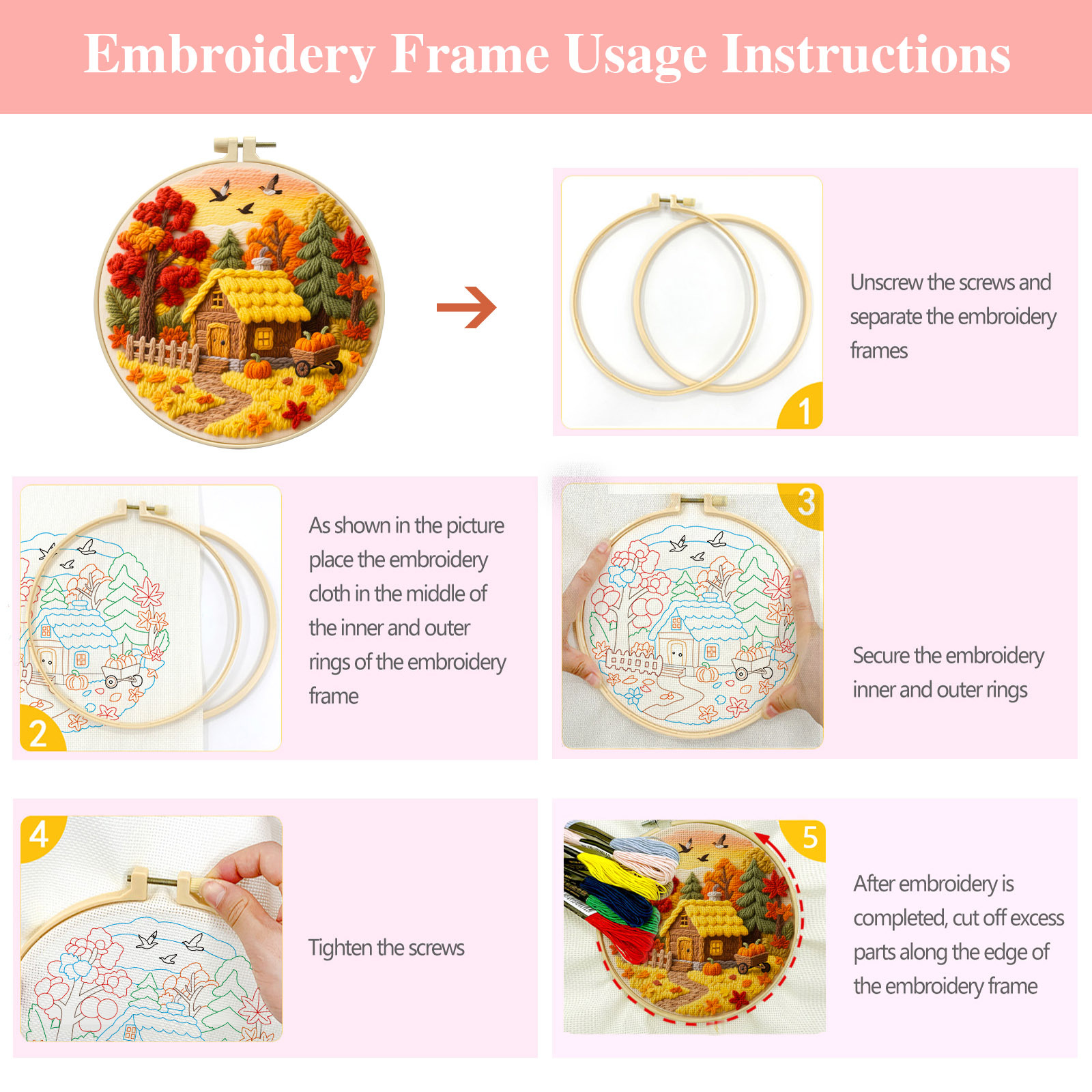 Embroidery Frame Usage Instructions

1

Unscrew the screws and separate the embroidery frames

2

As shown in the picture place the embroidery cloth in the middle of the inner and outer rings of the embroidery frame

3

Secure the embroidery inner and outer rings

4

Tighten the screws

5

After embroidery is completed, cut off excess parts along the edge of the embroidery frame