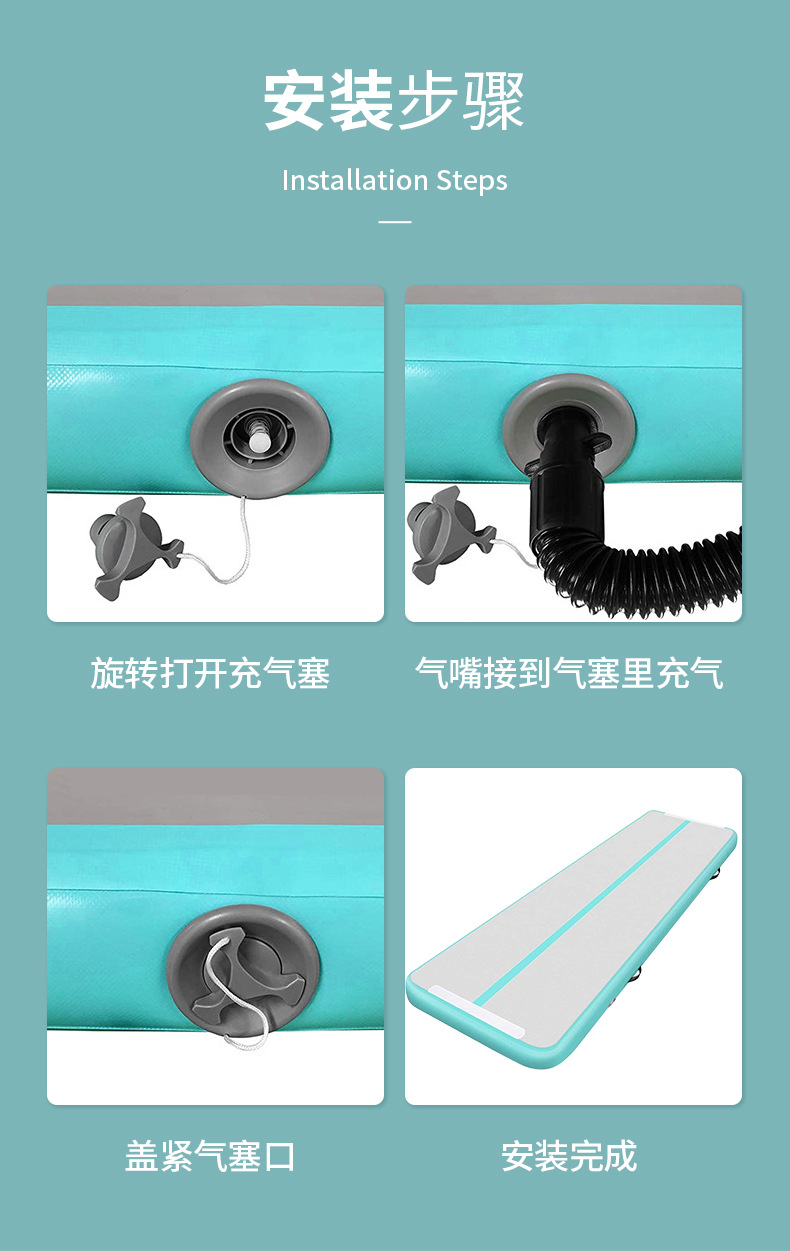 安装步骤

Installation Steps

旋转打开充气塞

气嘴接到气塞里充气

盖紧气塞口

安装完成