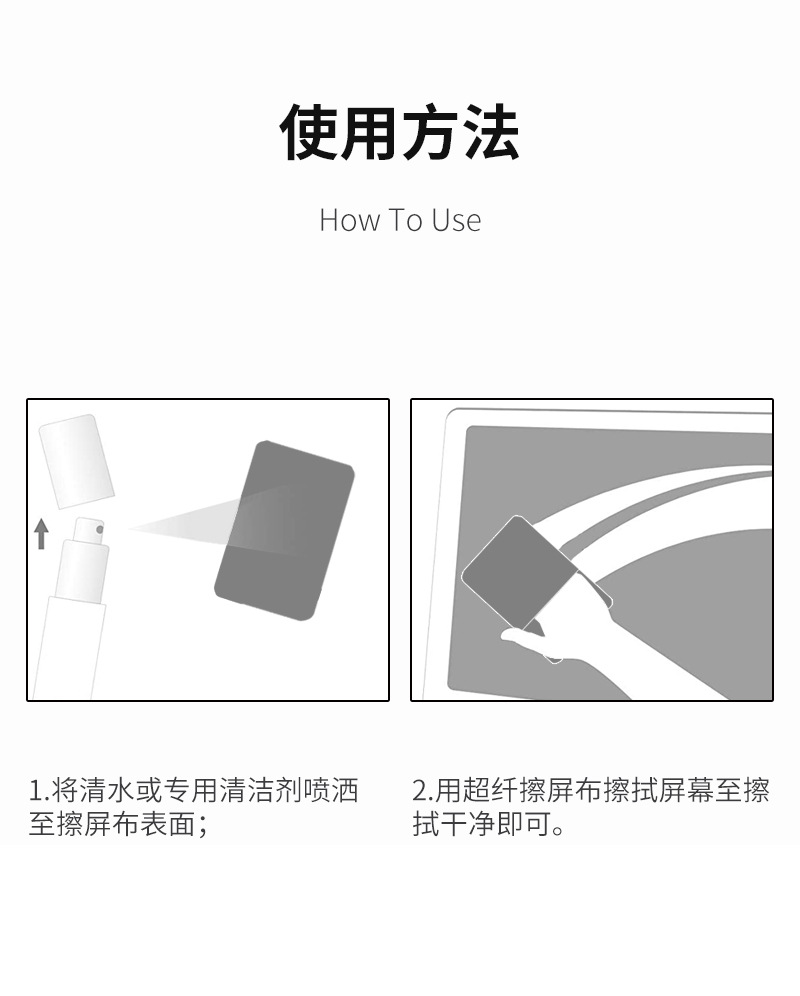 使用方法

How To Use

1.将清水或专用清洁剂喷洒至擦屏布表面；

2.用超纤擦屏布擦拭屏幕至擦拭干净即可。