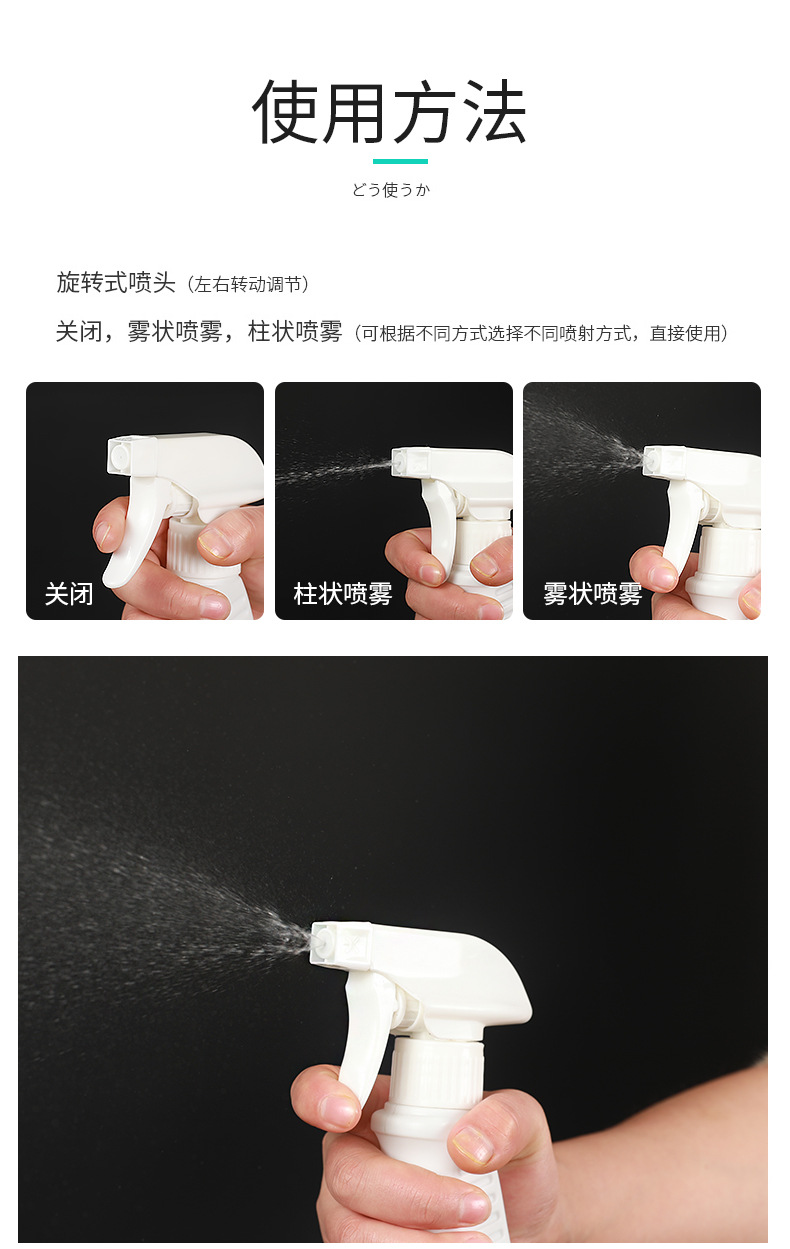 使用方法

どう使うか

旋转式喷头（左右转动调节）

关闭，雾状喷雾，柱状喷雾（可根据不同方式选择不同喷射方式，直接使用）

关闭

柱状喷雾

雾状喷雾