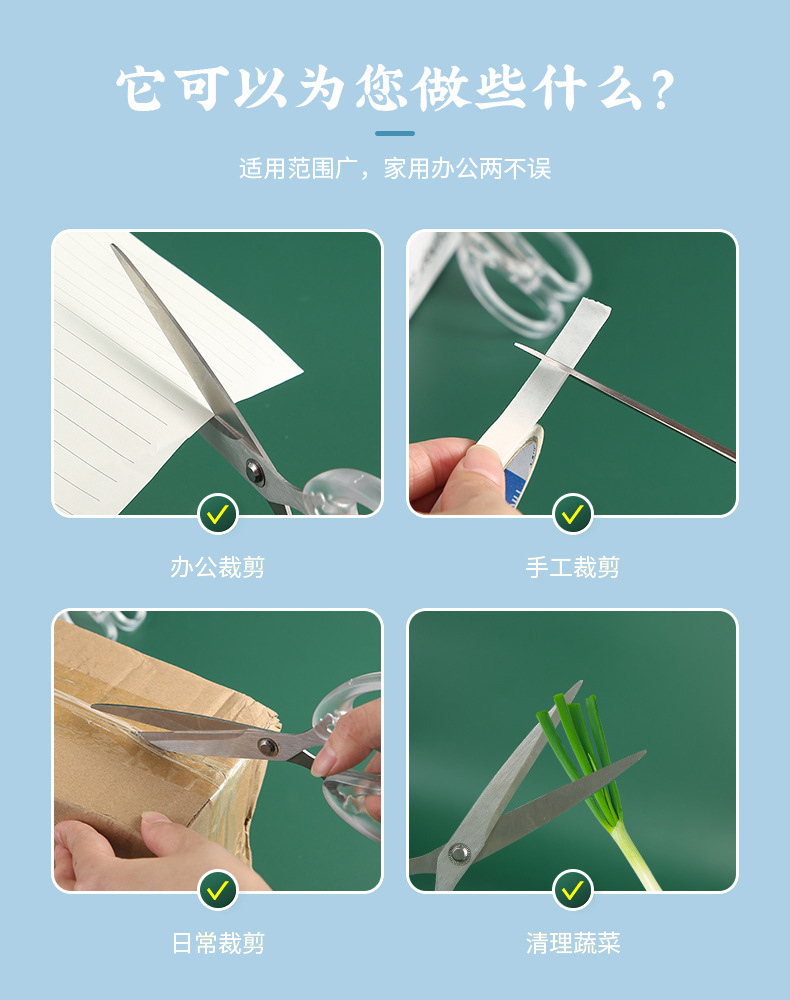 它可以为您做些什么?

适用范围广，家用办公两不误

办公裁剪

手工裁剪

日常裁剪

清理蔬菜