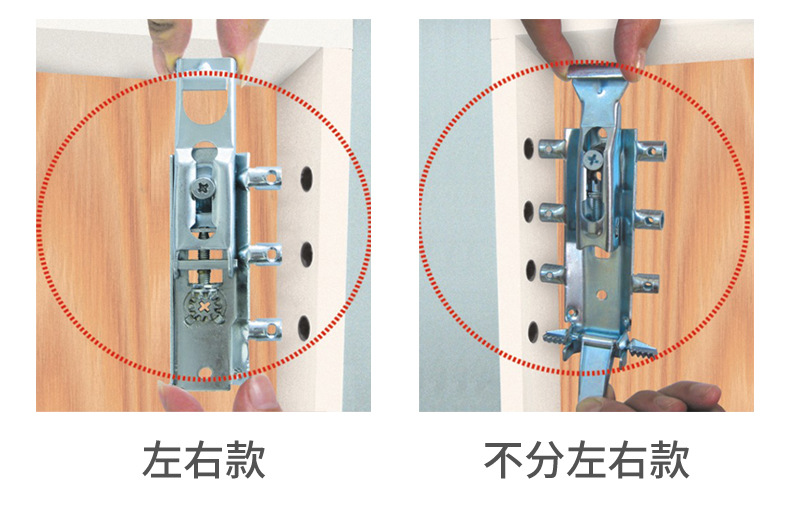 左右款

不分左右款